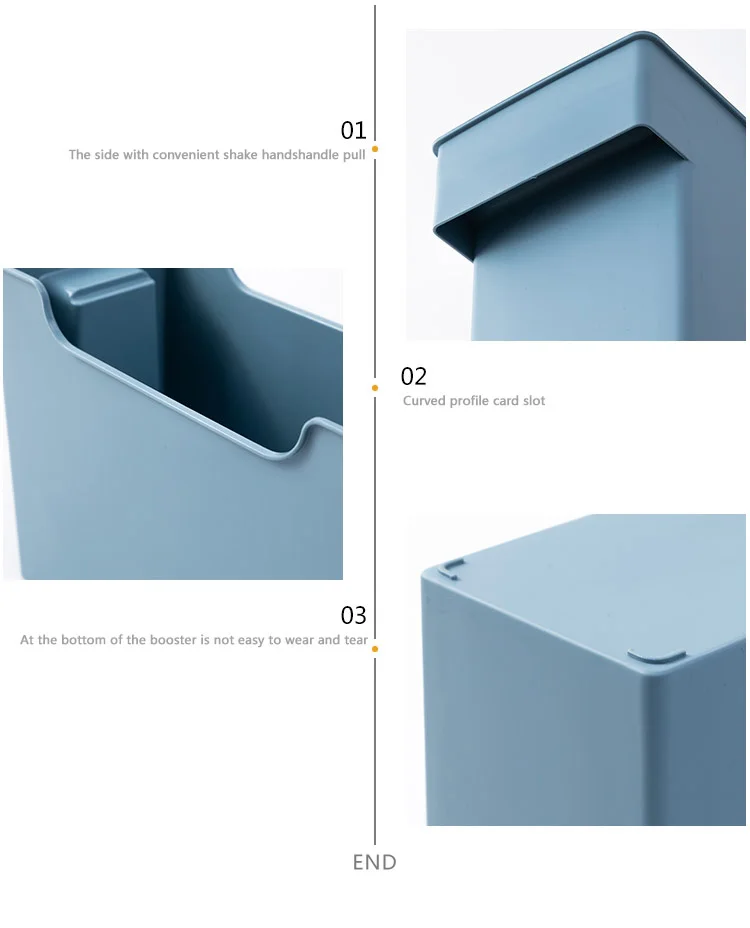 01
The side with convenient shake handshandle pull

02
Curved profile card slot

03
At the bottom of the booster is not easy to wear and tear

END