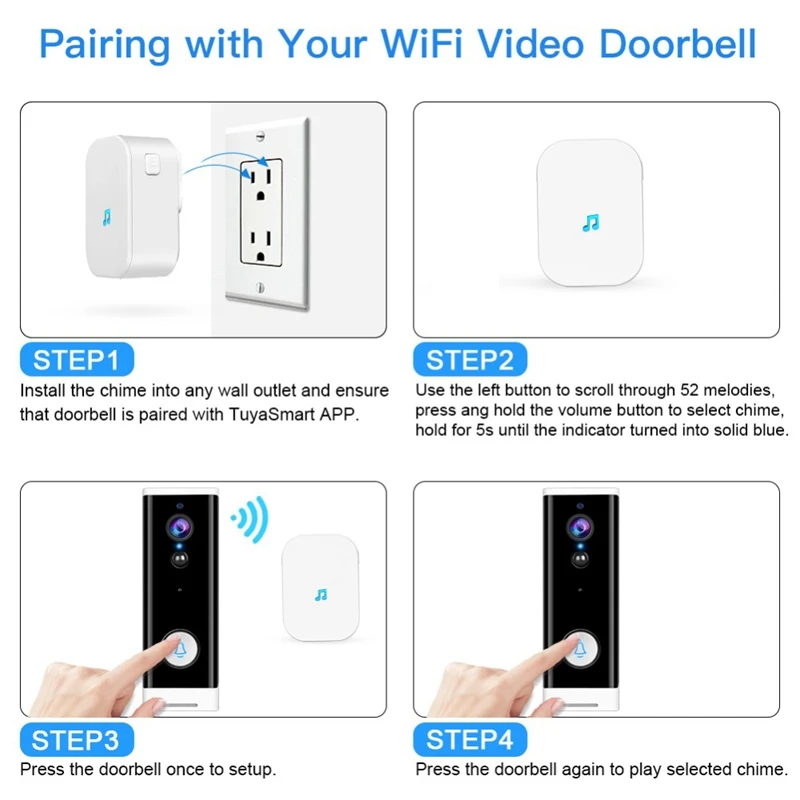 Pairing with Your WiFi Video Doorbell

STEP1
Install the chime into any wall outlet and ensure that doorbell is paired with TuyaSmart APP.

STEP2
Use the left button to scroll through 52 melodies, press ang hold the volume button to select chime, hold for 5s until the indicator turned into solid blue.

STEP3
Press the doorbell once to setup.

STEP4
Press the doorbell again to play selected chime.