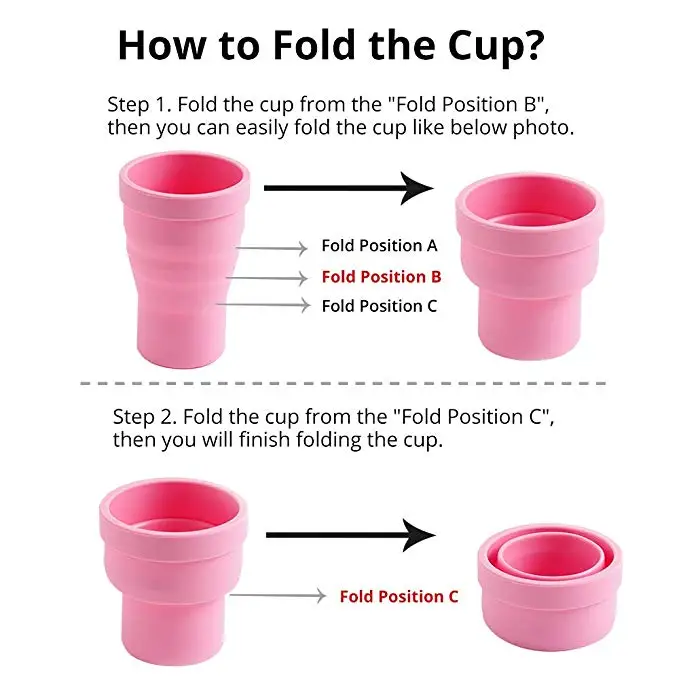 How to Fold the Cup?

Step 1. Fold the cup from the "Fold Position B", then you can easily fold the cup like below photo.

Fold Position A
Fold Position B
Fold Position C

Step 2. Fold the cup from the "Fold Position C", then you will finish folding the cup.

Fold Position C