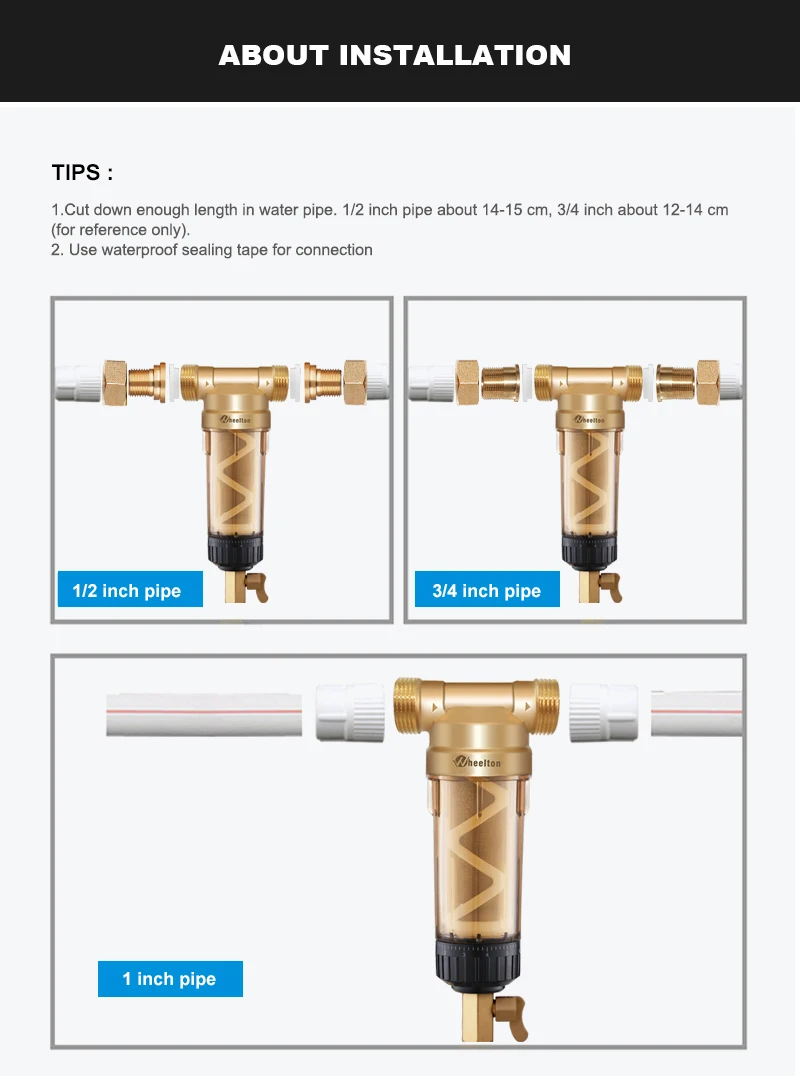 ABOUT INSTALLATION

TIPS :

1.Cut down enough length in water pipe. 1/2 inch pipe about 14-15 cm, 3/4 inch about 12-14 cm (for reference only).
2. Use waterproof sealing tape for connection

Wheelton

1/2 inch pipe

Wheelton

3/4 inch pipe

Wheelton

1 inch pipe