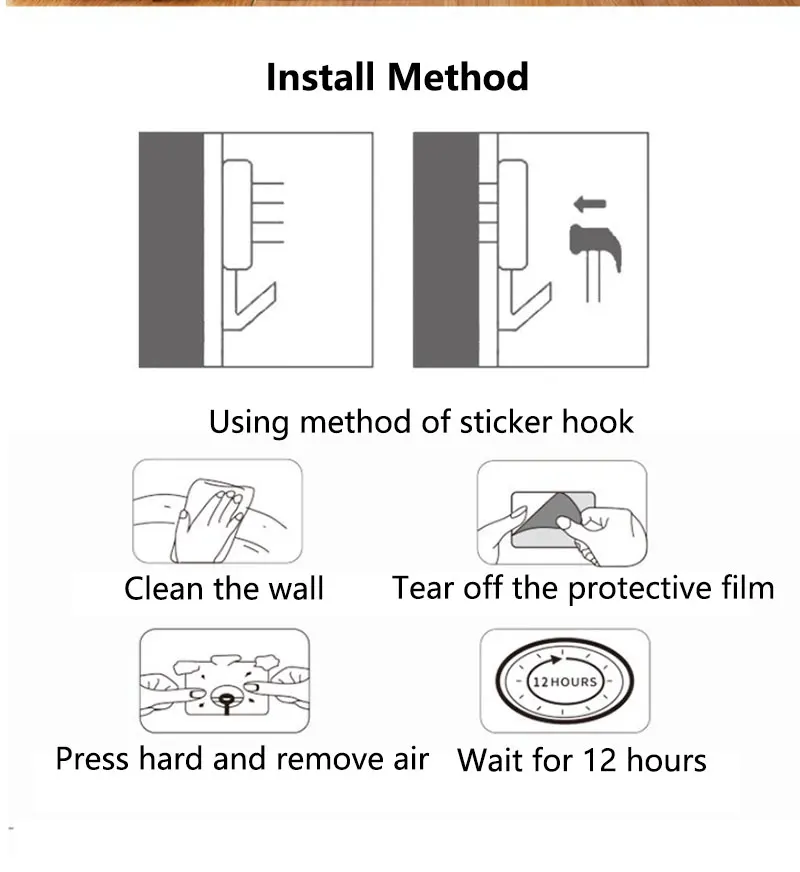 Install Method

Using method of sticker hook

Clean the wall

Tear off the protective film

Press hard and remove air

12 HOURS

Wait for 12 hours