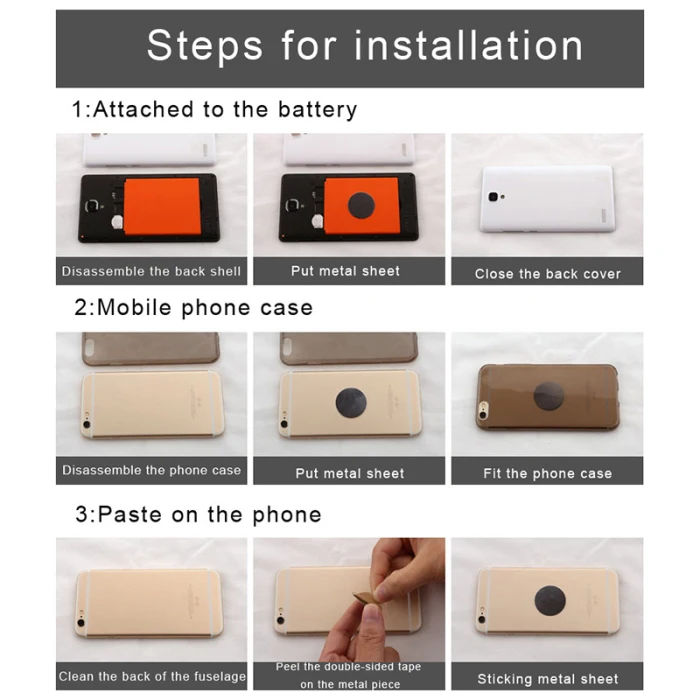 Steps for installation

1:Attached to the battery

Disassemble the back shell

Put metal sheet

Close the back cover

2:Mobile phone case

Disassemble the phone case

Put metal sheet

Fit the phone case

3:Paste on the phone

Clean the back of the fuselage

Peel the double-sided tape on the metal piece

Sticking metal sheet