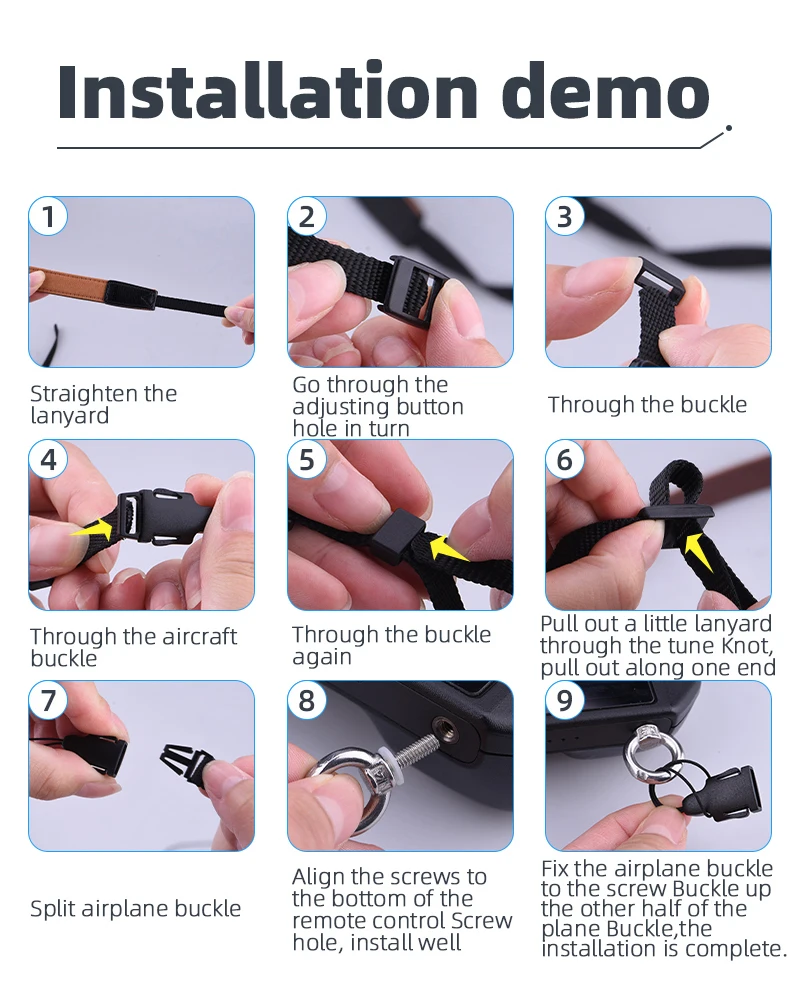 Installation demo

1
Straighten the lanyard

2
Go through the adjusting button hole in turn

3
Through the buckle

4
Through the aircraft buckle

5
Through the buckle again

6
Pull out a little lanyard through the tune Knot, pull out along one end

7
Split airplane buckle

8
Align the screws to the bottom of the remote control Screw hole, install well

9
Fix the airplane buckle to the screw Buckle up the other half of the plane Buckle,the installation is complete.