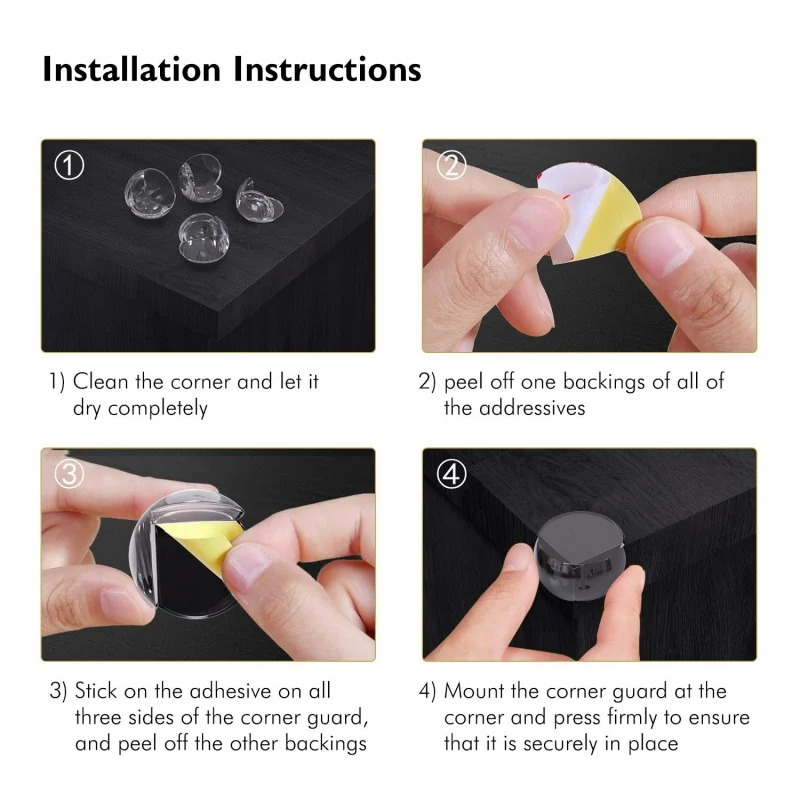 Installation Instructions

①

1) Clean the corner and let it dry completely

②

2) peel off one backings of all of the addressives

③

3) Stick on the adhesive on all three sides of the corner guard, and peel off the other backings

④

4) Mount the corner guard at the corner and press firmly to ensure that it is securely in place