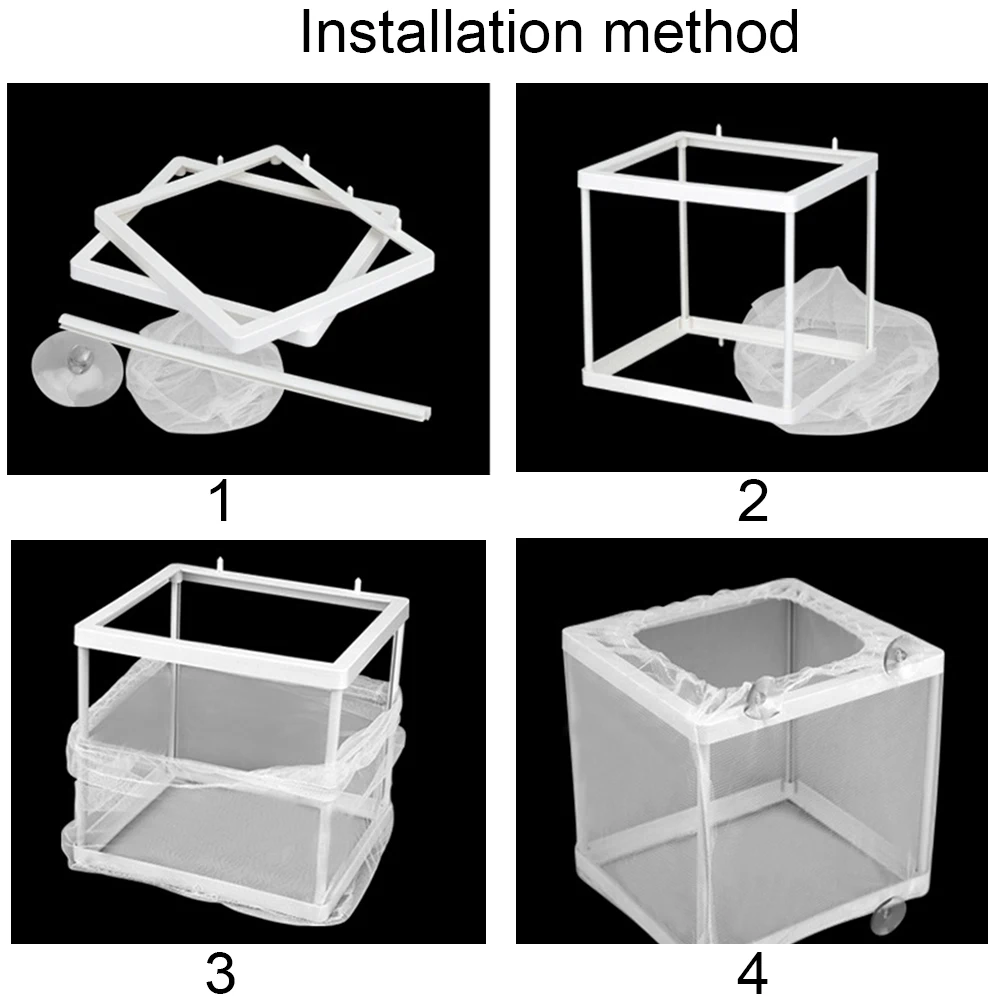 Installation method

1

2

3

4