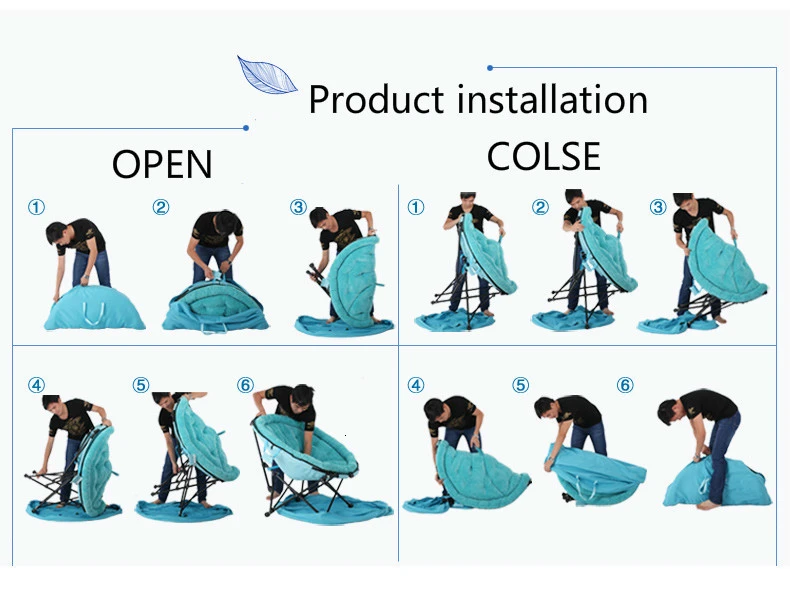 Product installation

OPEN

① ② ③

④ ⑤ ⑥

COLSE

① ② ③

④ ⑤ ⑥