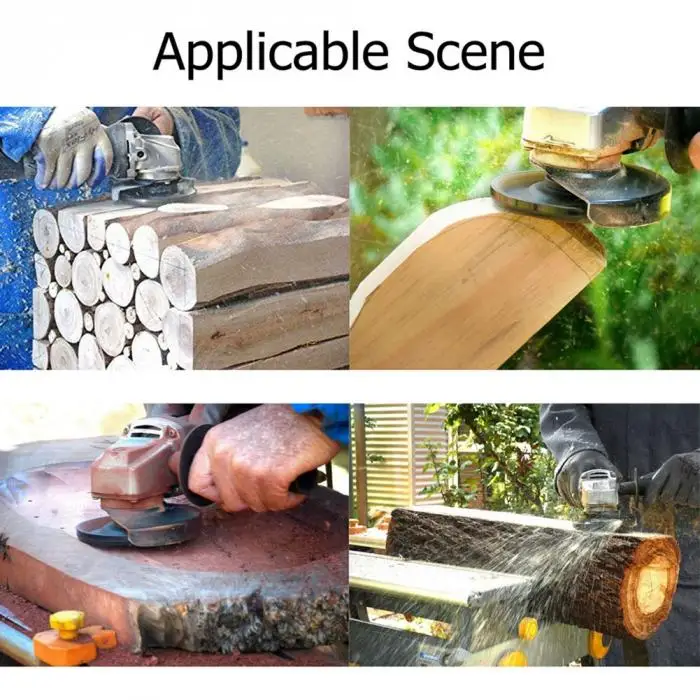 Applicable Scene