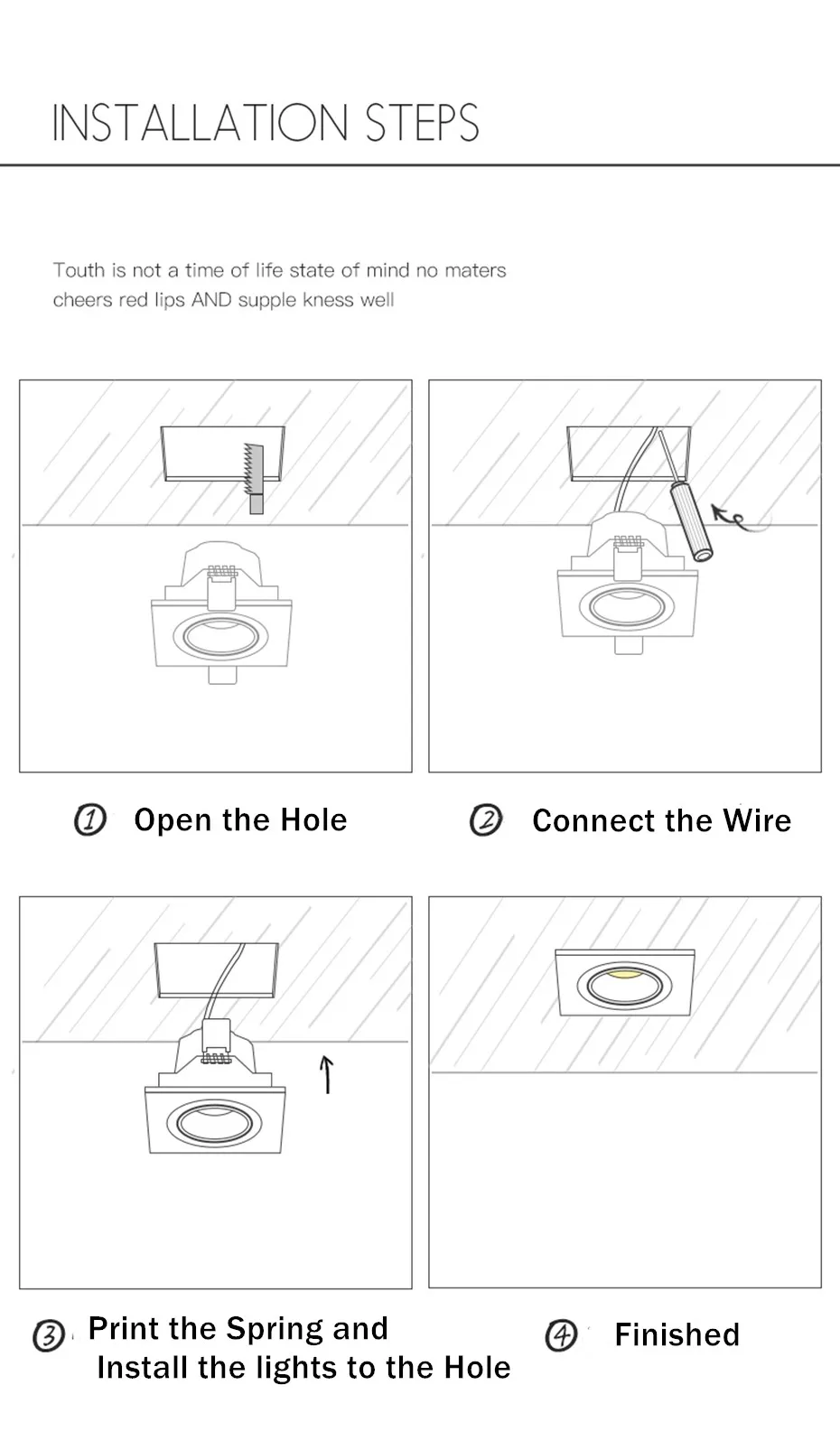 INSTALLATION STEPS

Touth is not a time of life state of mind no maters cheers red lips AND supple kness well

① Open the Hole

② Connect the Wire

③ Print the Spring and Install the lights to the Hole

④ Finished