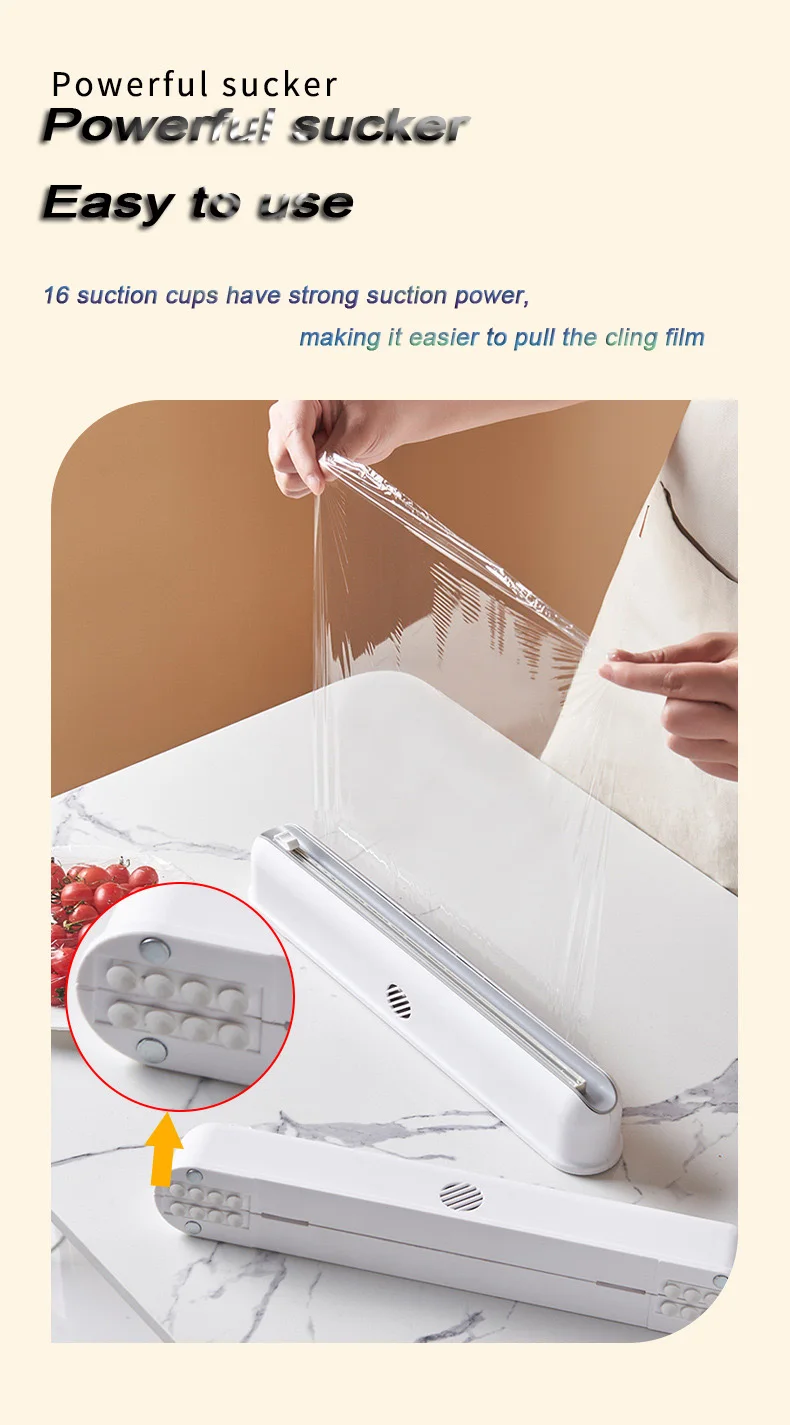 Powerful sucker
Powerful sucker
Easy to use

16 suction cups have strong suction power,
making it easier to pull the cling film