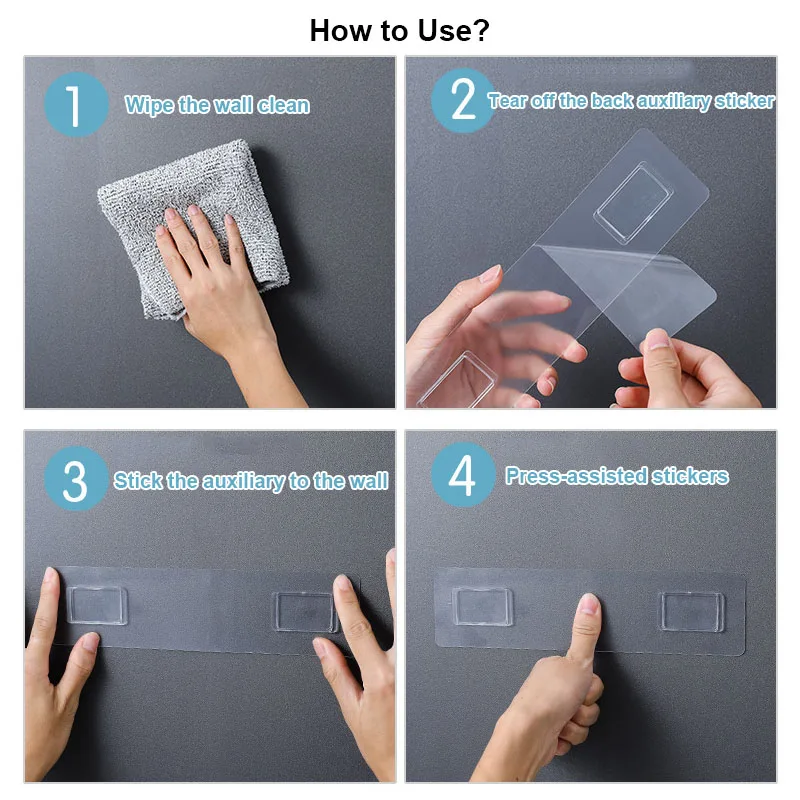 How to Use?

1 Wipe the wall clean

2 Tear off the back auxiliary sticker

3 Stick the auxiliary to the wall

4 Press-assisted stickers