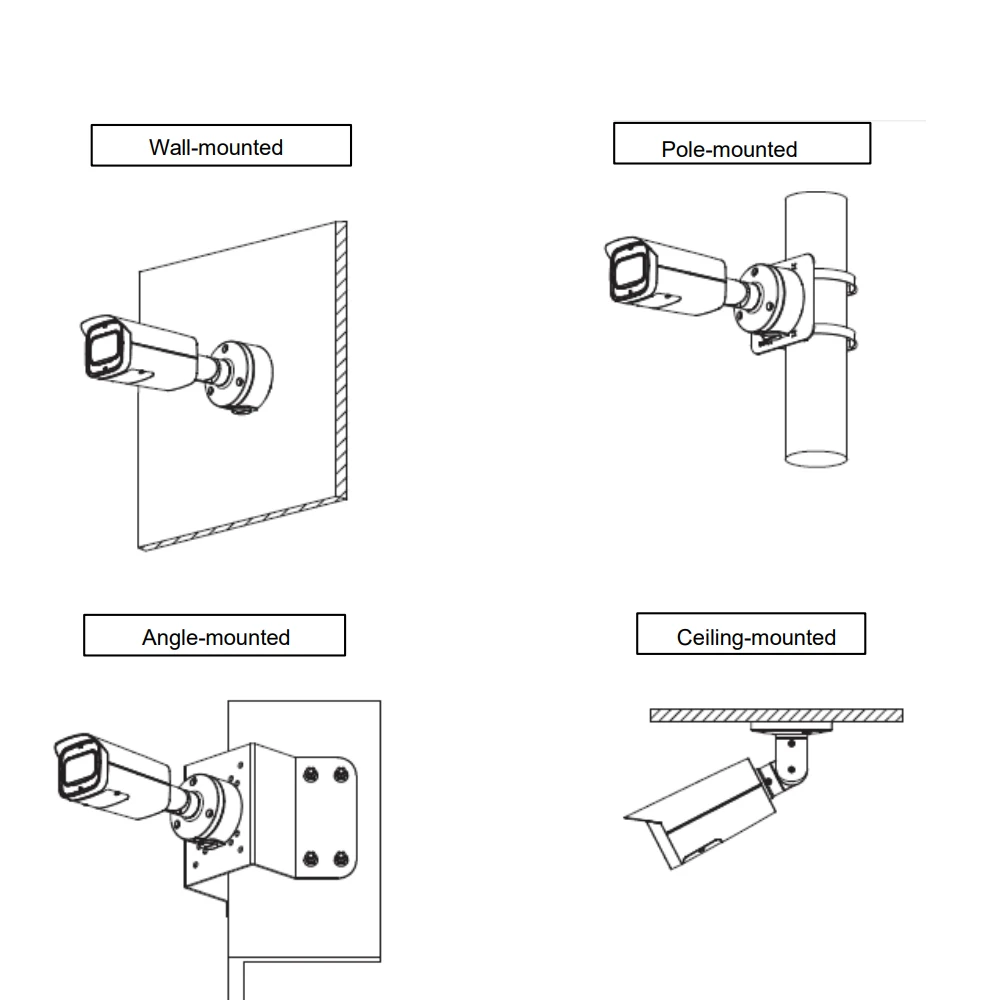 Wall-mounted

Pole-mounted

Angle-mounted

Ceiling-mounted