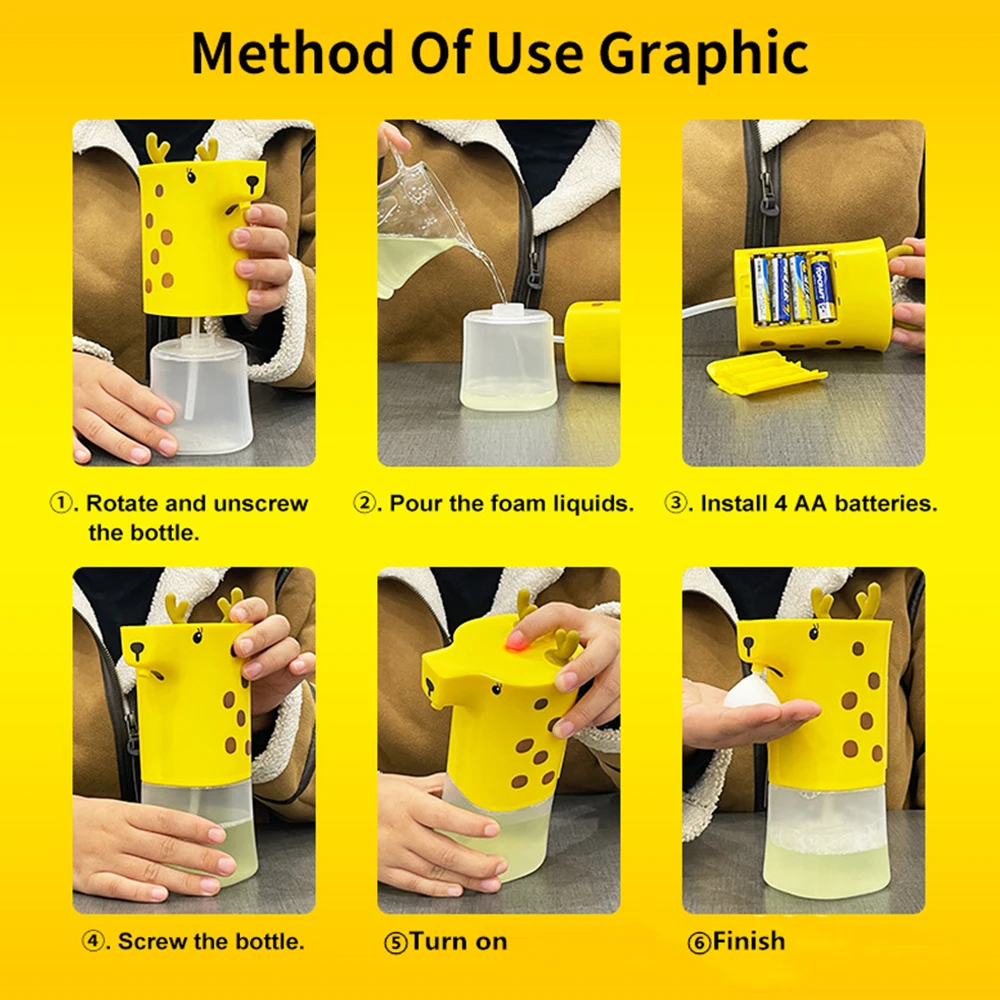 Method Of Use Graphic

①. Rotate and unscrew the bottle.

②. Pour the foam liquids.

③. Install 4 AA batteries.

④. Screw the bottle.

⑤Turn on

⑥Finish