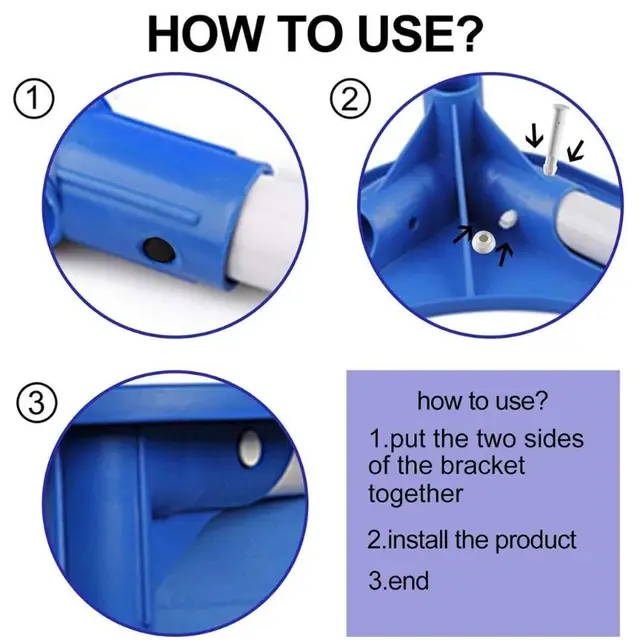 HOW TO USE?

①

②

③

how to use?

1.put the two sides of the bracket together

2.install the product

3.end