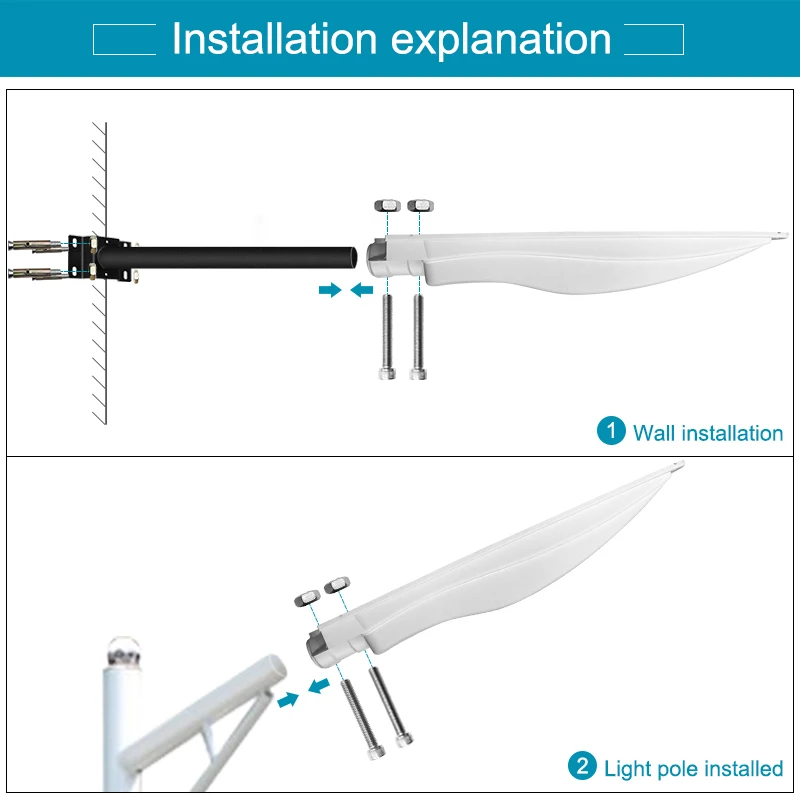 Installation explanation

1 Wall installation

2 Light pole installed