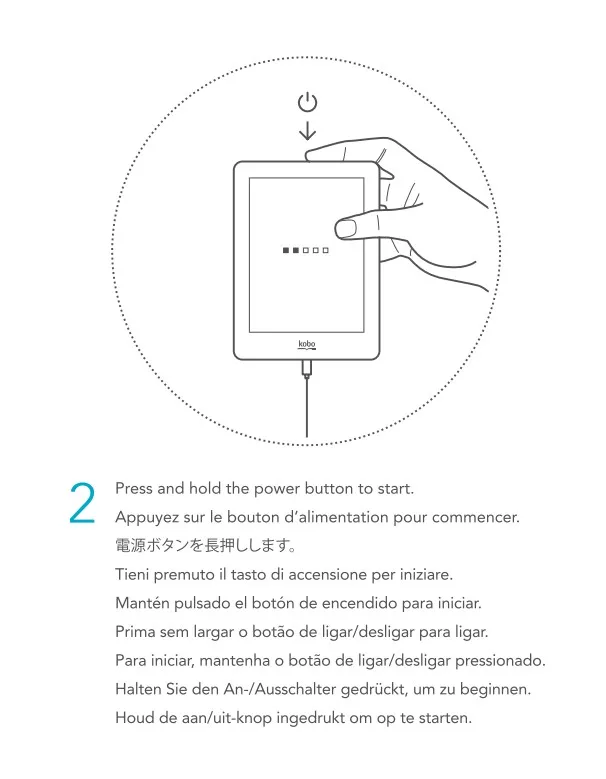 kobo

2

Press and hold the power button to start.

Appuyez sur le bouton d'alimentation pour commencer.

電源ボタンを長押しします。

Tieni premuto il tasto di accensione per iniziare.

Mantén pulsado el botón de encendido para iniciar.

Prima sem largar o botão de ligar/desligar para ligar.

Para iniciar, mantenha o botão de ligar/desligar pressionado.

Halten Sie den An-/Ausschalter gedrückt, um zu beginnen.

Houd de aan/uit-knop ingedrukt om op te starten.