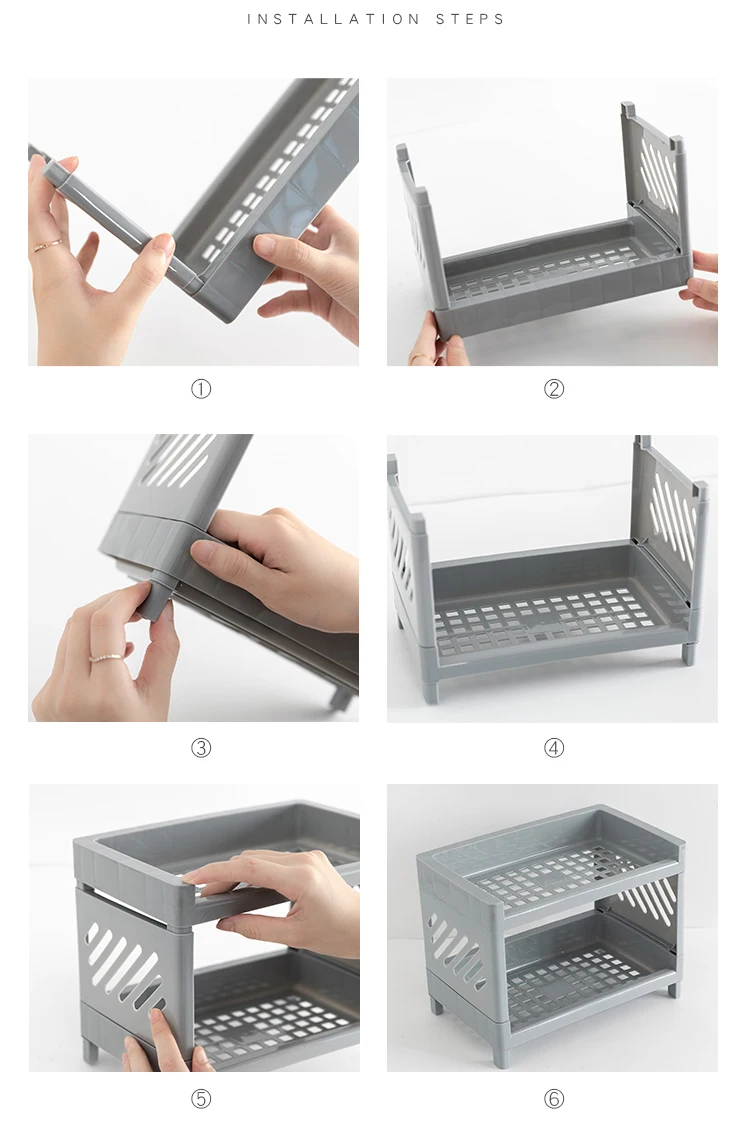 INSTALLATION STEPS

①

②

③

④

⑤

⑥