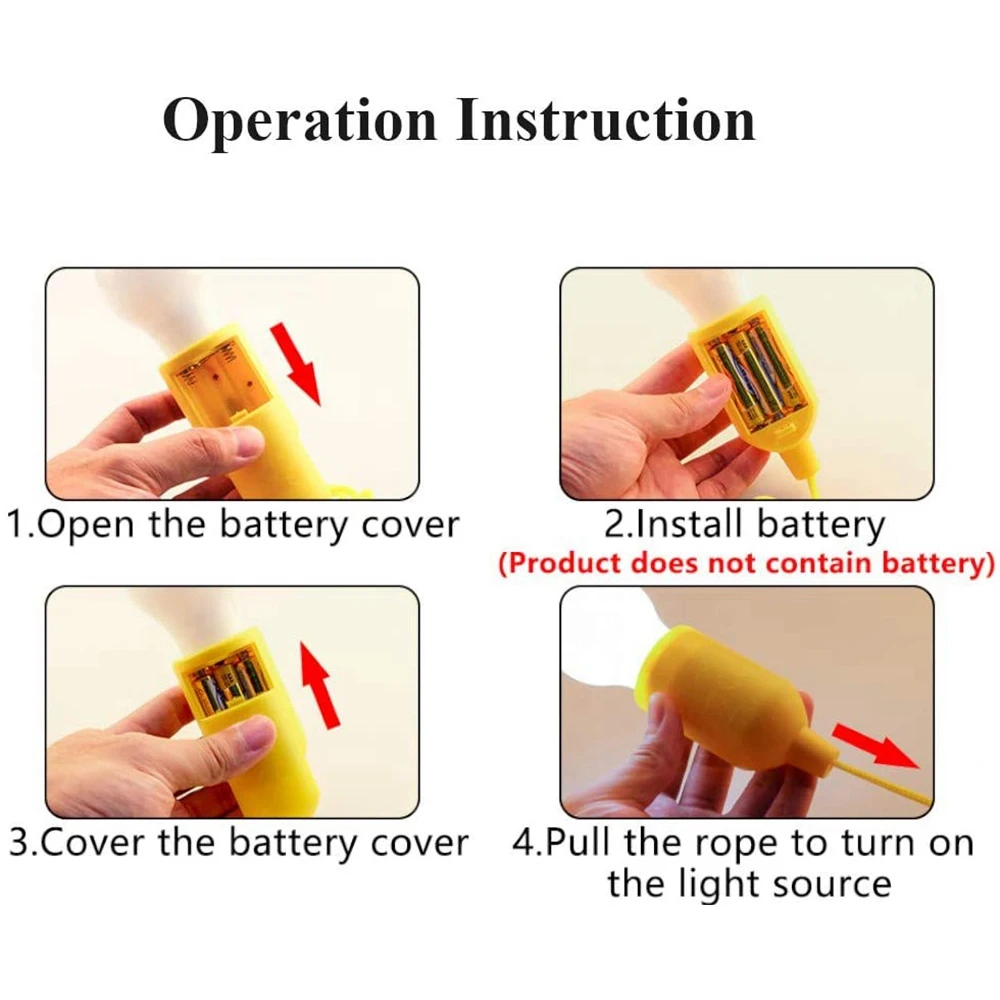 Operation Instruction

1.Open the battery cover

2.Install battery
(Product does not contain battery)

3.Cover the battery cover

4.Pull the rope to turn on the light source