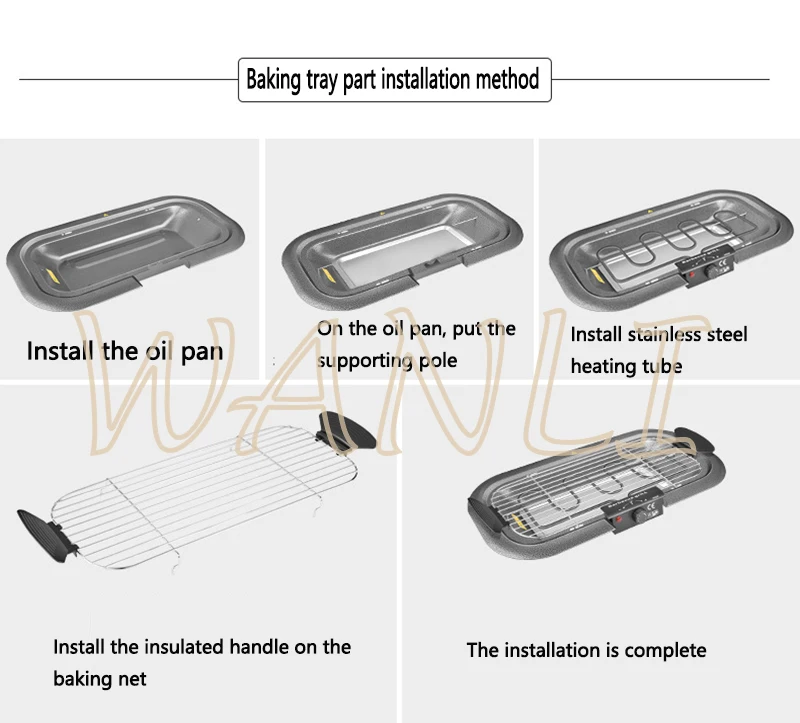 Baking tray part installation method

Install the oil pan

On the oil pan, put the supporting pole

Install stainless steel heating tube

WANLI

Install the insulated handle on the baking net

The installation is complete