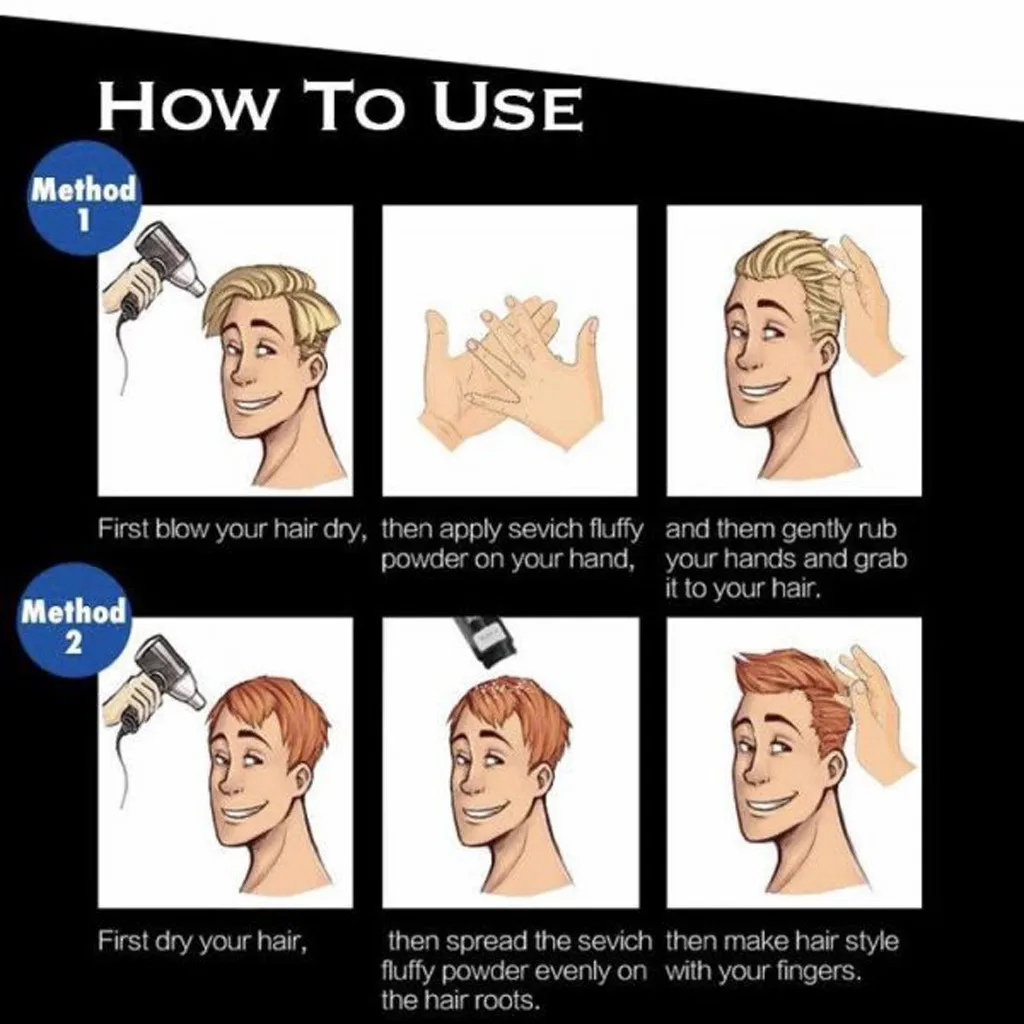 HOW TO USE

Method 1

First blow your hair dry,

then apply sevich fluffy powder on your hand,

and them gently rub your hands and grab it to your hair.

Method 2

First dry your hair,

then spread the sevich fluffy powder evenly on the hair roots.

then make hair style with your fingers.