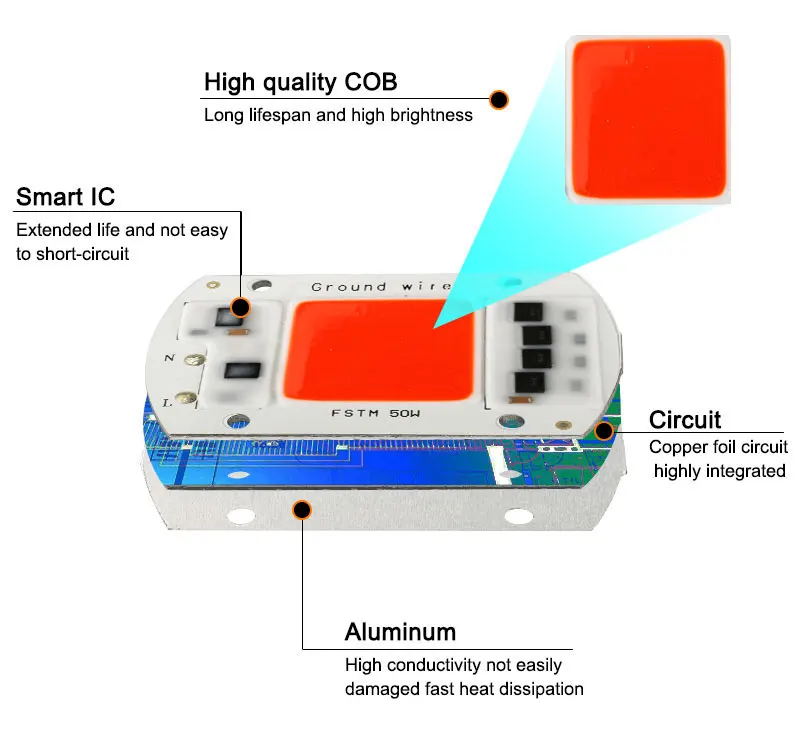 High quality COB
Long lifespan and high brightness

Smart IC
Extended life and not easy to short-circuit

Ground wire

N

L

FSTM 50W

Circuit
Copper foil circuit highly integrated

Aluminum
High conductivity not easily damaged fast heat dissipation