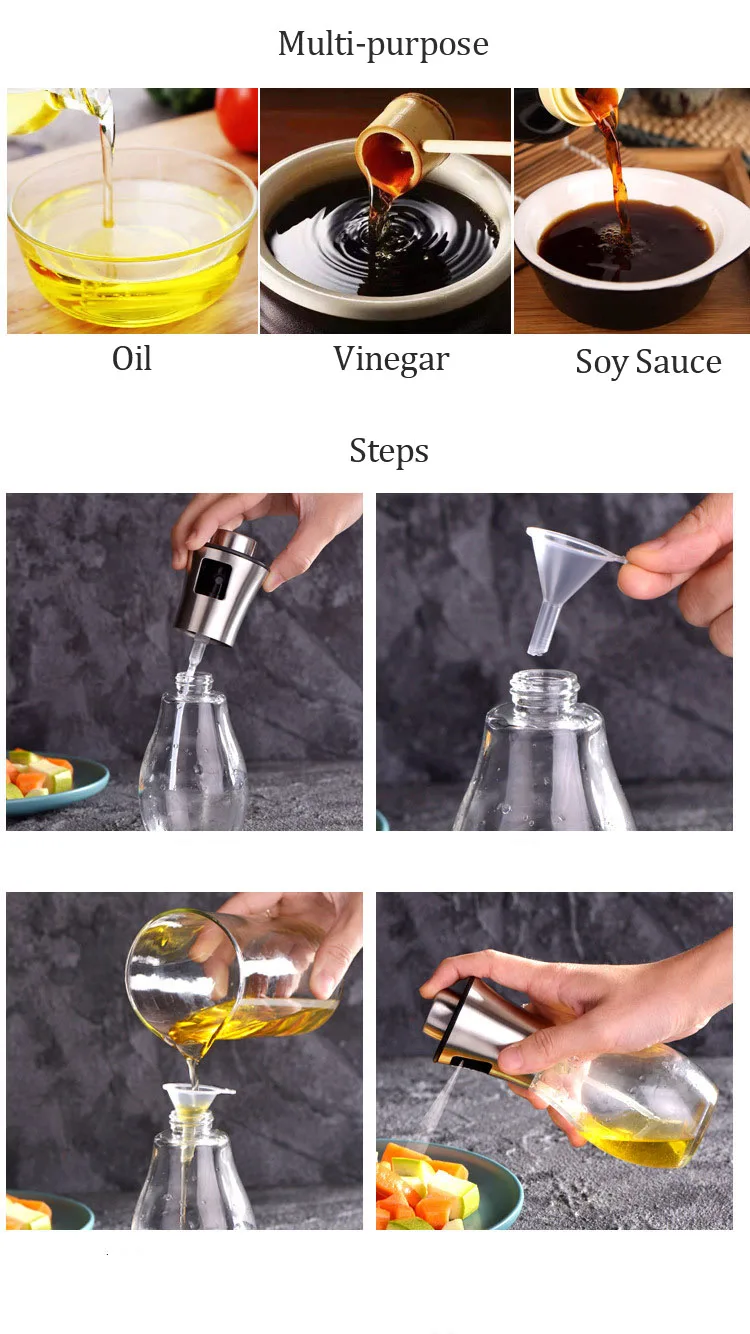 Multi-purpose

Oil

Vinegar

Soy Sauce

Steps