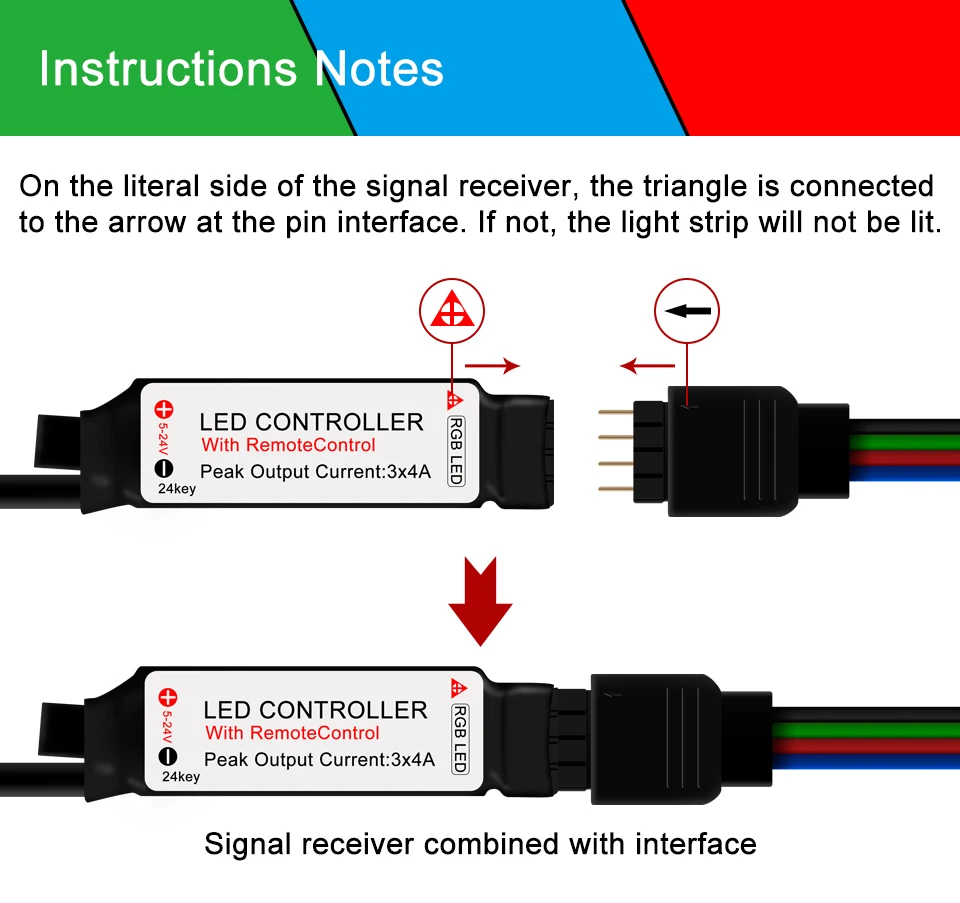 Instructions Notes

On the literal side of the signal receiver, the triangle is connected to the arrow at the pin interface. If not, the light strip will not be lit.

5-24V
LED CONTROLLER
With RemoteControl
Peak Output Current:3x4A
24key
RGB LED

5-24V
LED CONTROLLER
With RemoteControl
Peak Output Current:3x4A
24key
RGB LED

Signal receiver combined with interface