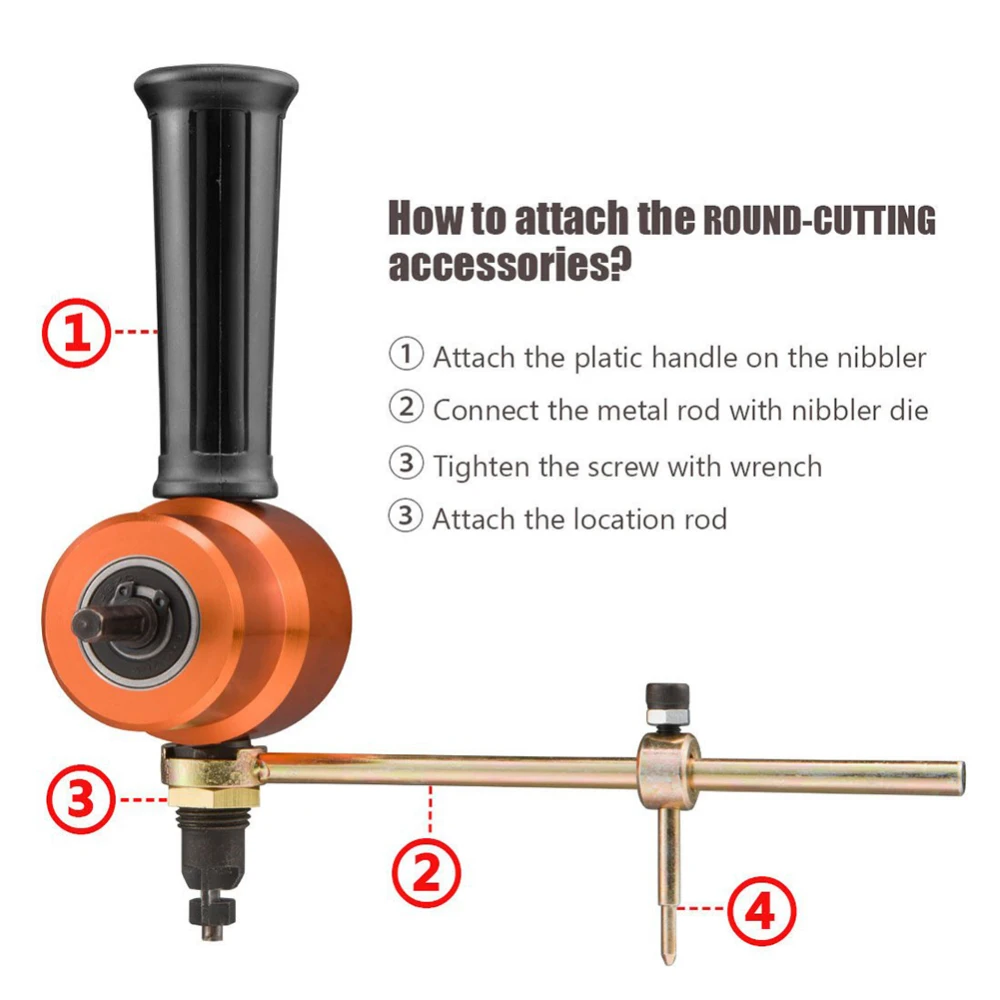 How to attach the ROUND-CUTTING accessories?

① Attach the platic handle on the nibbler

② Connect the metal rod with nibbler die

③ Tighten the screw with wrench

③ Attach the location rod

①

③

②

④