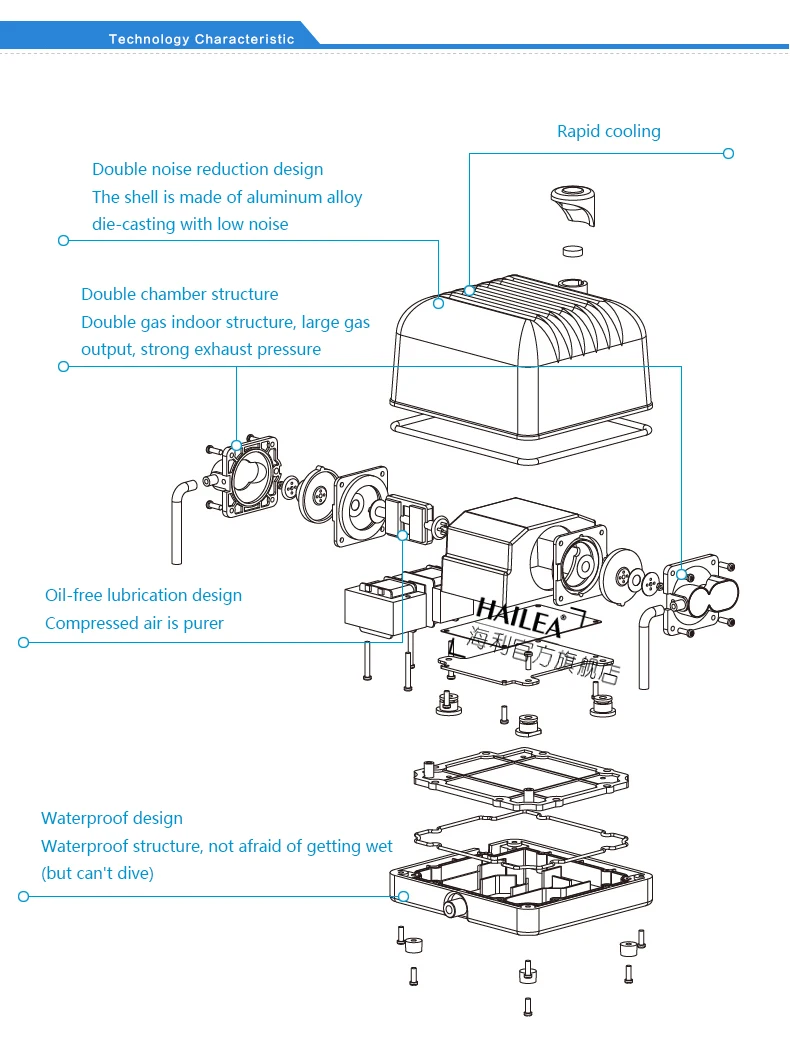 Technology Characteristic

Rapid cooling

Double noise reduction design
The shell is made of aluminum alloy die-casting with low noise

Double chamber structure
Double gas indoor structure, large gas output, strong exhaust pressure

Oil-free lubrication design
Compressed air is purer

HAILEA®
海利官方旗舰店

Waterproof design
Waterproof structure, not afraid of getting wet (but can't dive)