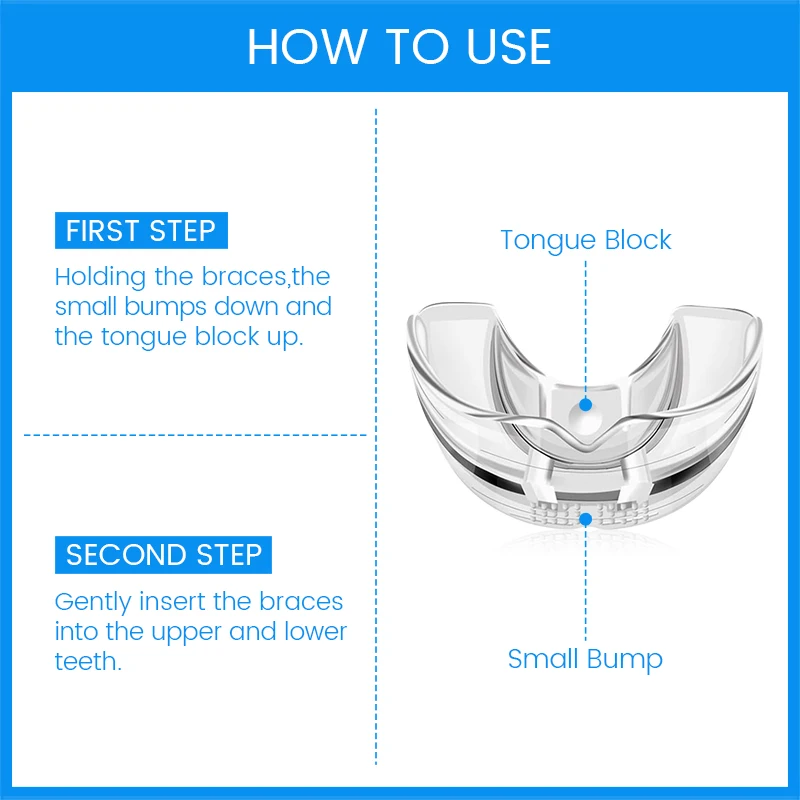 HOW TO USE

FIRST STEP

Holding the braces,the small bumps down and the tongue block up.

SECOND STEP

Gently insert the braces into the upper and lower teeth.

Tongue Block

Small Bump