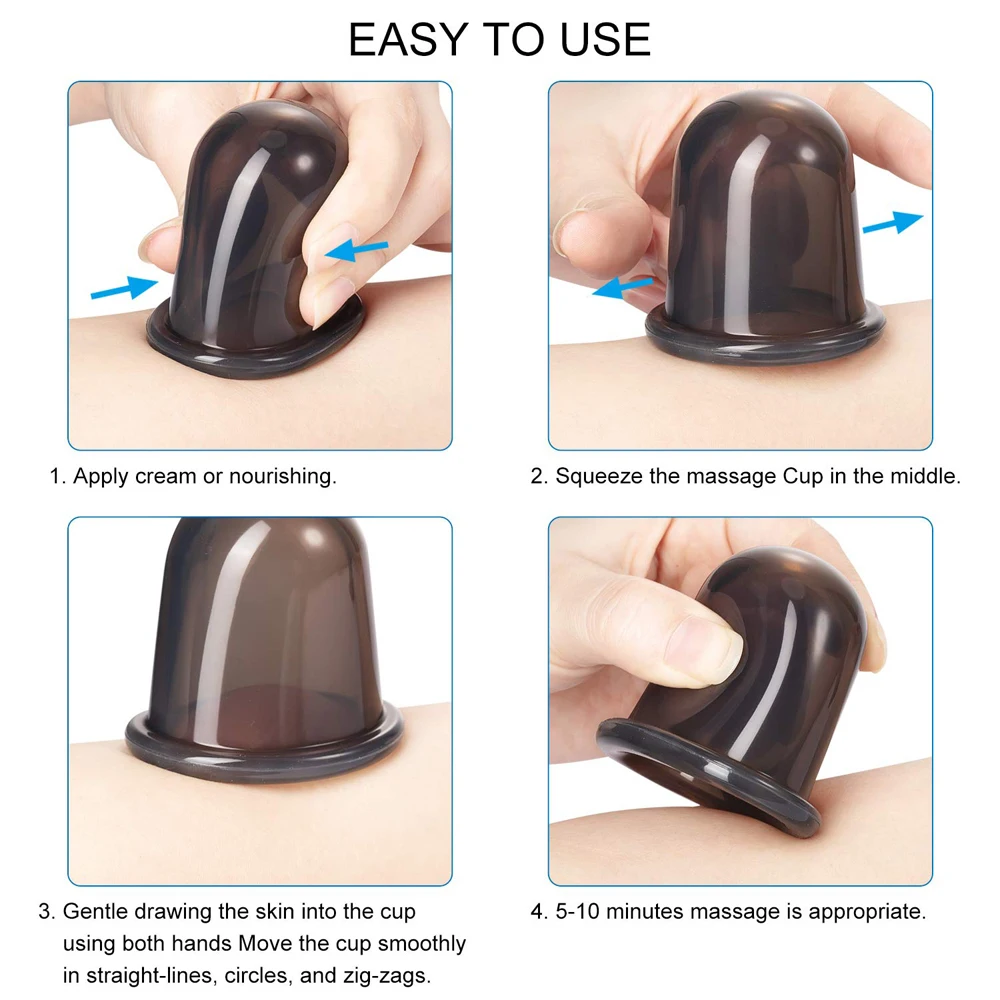 EASY TO USE

1. Apply cream or nourishing.

2. Squeeze the massage Cup in the middle.

3. Gentle drawing the skin into the cup using both hands Move the cup smoothly in straight-lines, circles, and zig-zags.

4. 5-10 minutes massage is appropriate.