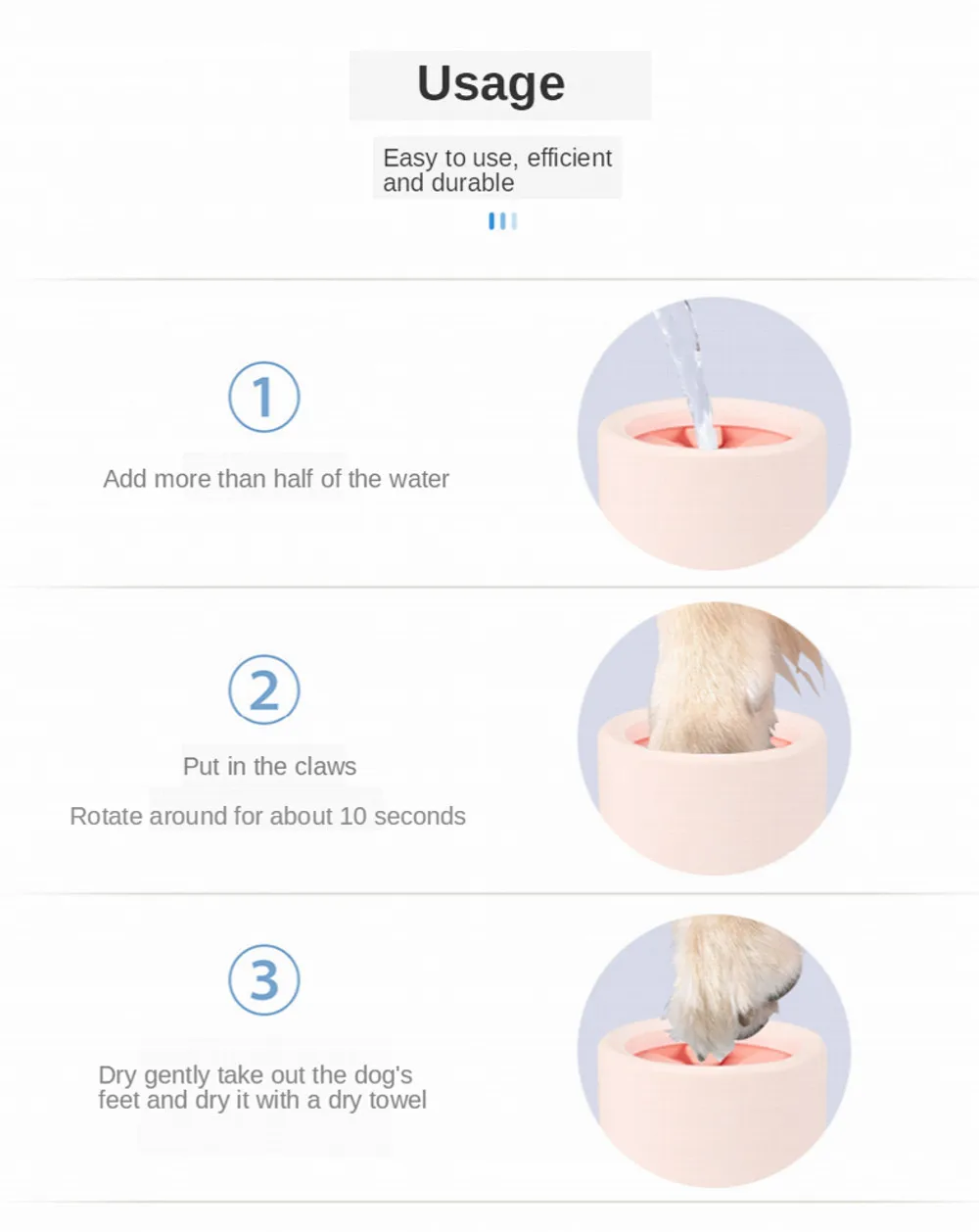 Usage

Easy to use, efficient and durable

1

Add more than half of the water

2

Put in the claws

Rotate around for about 10 seconds

3

Dry gently take out the dog's feet and dry it with a dry towel