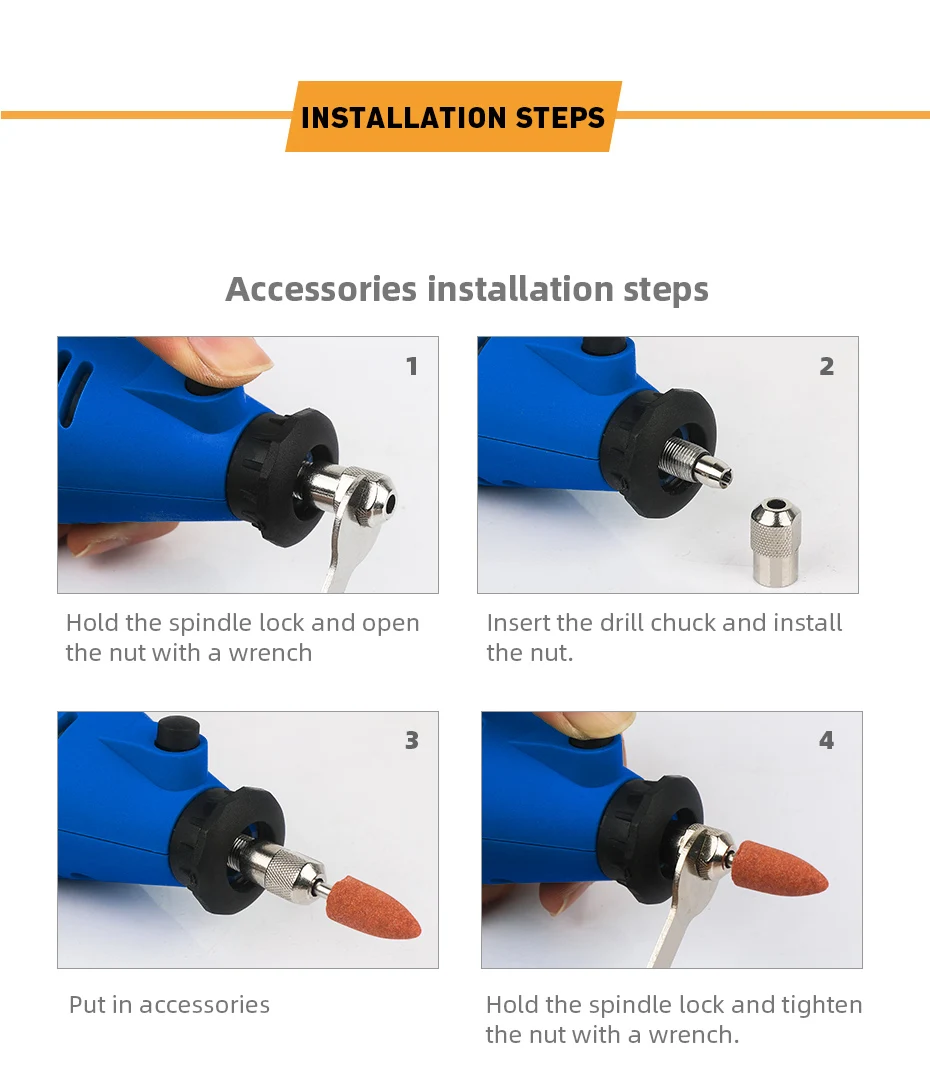 INSTALLATION STEPS

Accessories installation steps

1

Hold the spindle lock and open the nut with a wrench

2

Insert the drill chuck and install the nut.

3

Put in accessories

4

Hold the spindle lock and tighten the nut with a wrench.