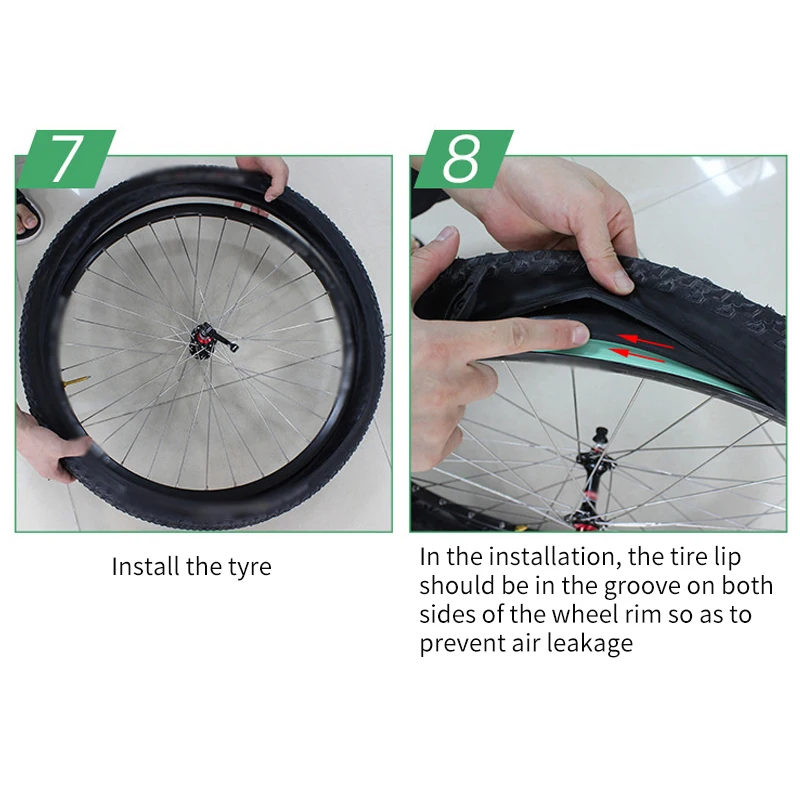 7

Install the tyre

8

In the installation, the tire lip should be in the groove on both sides of the wheel rim so as to prevent air leakage