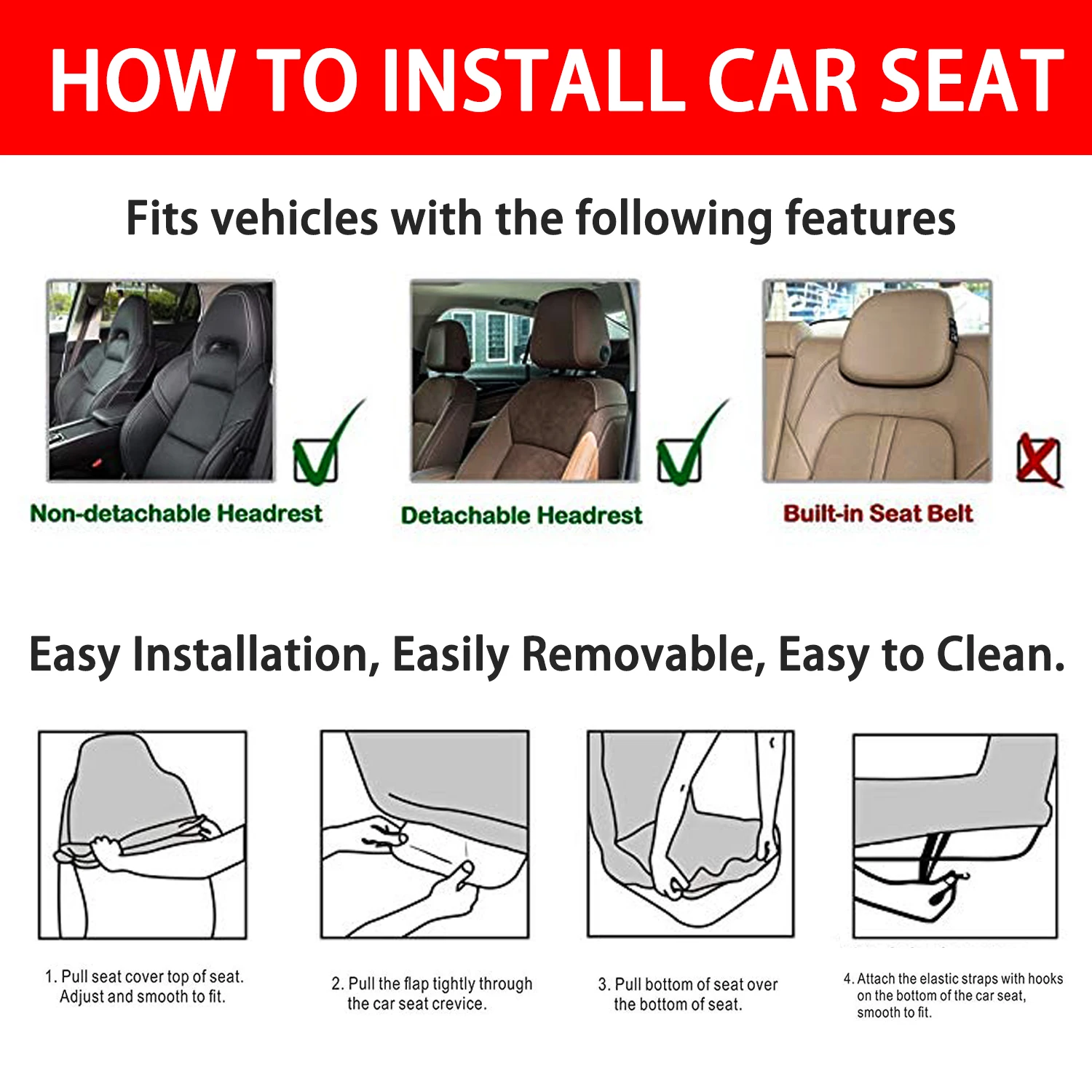 HOW TO INSTALL CAR SEAT

Fits vehicles with the following features

Non-detachable Headrest

Detachable Headrest

Built-in Seat Belt

Easy Installation, Easily Removable, Easy to Clean.

1. Pull seat cover top of seat. Adjust and smooth to fit.

2. Pull the flap tightly through the car seat crevice.

3. Pull bottom of seat over the bottom of seat.

4. Attach the elastic straps with hooks on the bottom of the car seat, smooth to fit.