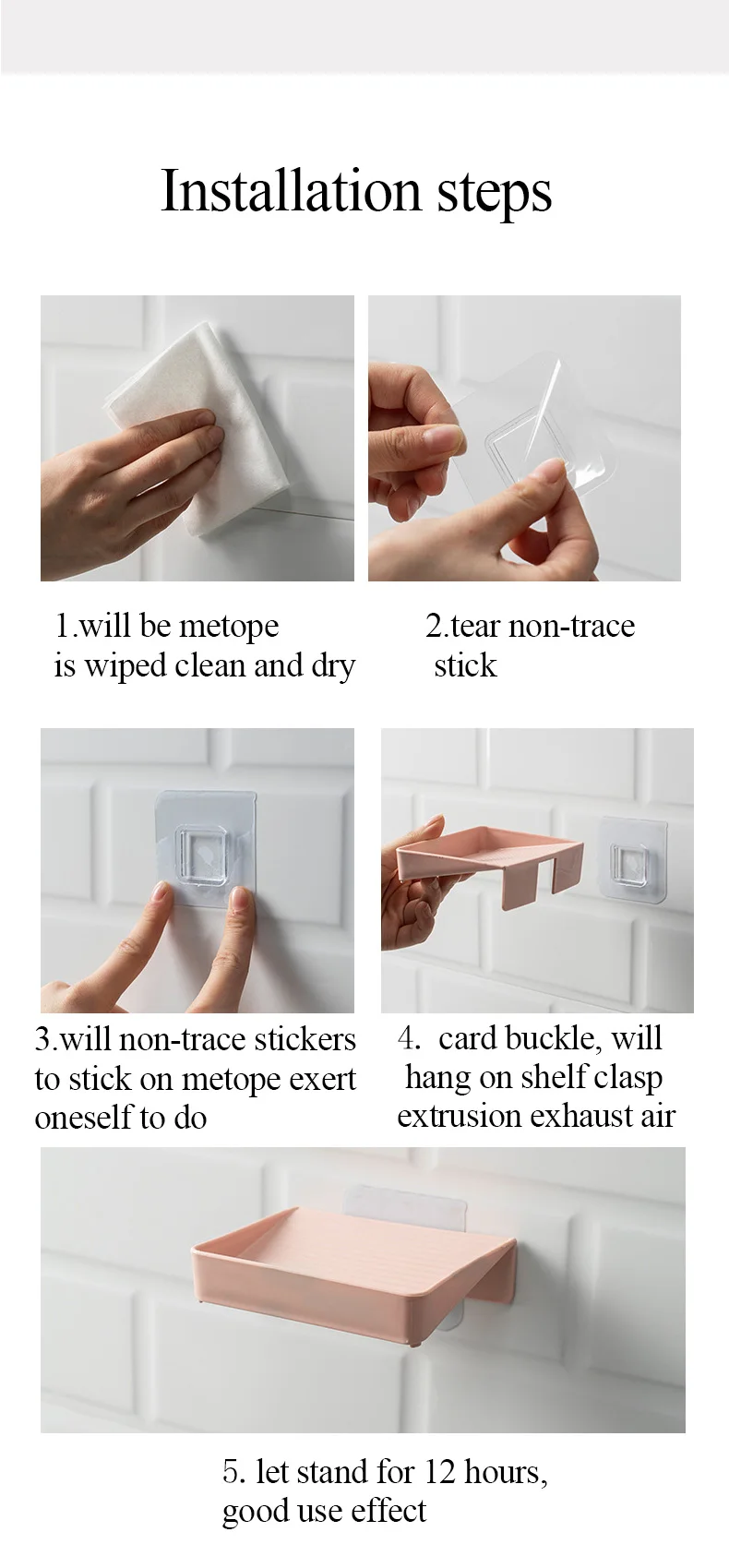 Installation steps

1.will be metope is wiped clean and dry

2.tear non-trace stick

3.will non-trace stickers to stick on metope exert oneself to do

4. card buckle, will hang on shelf clasp extrusion exhaust air

5. let stand for 12 hours, good use effect