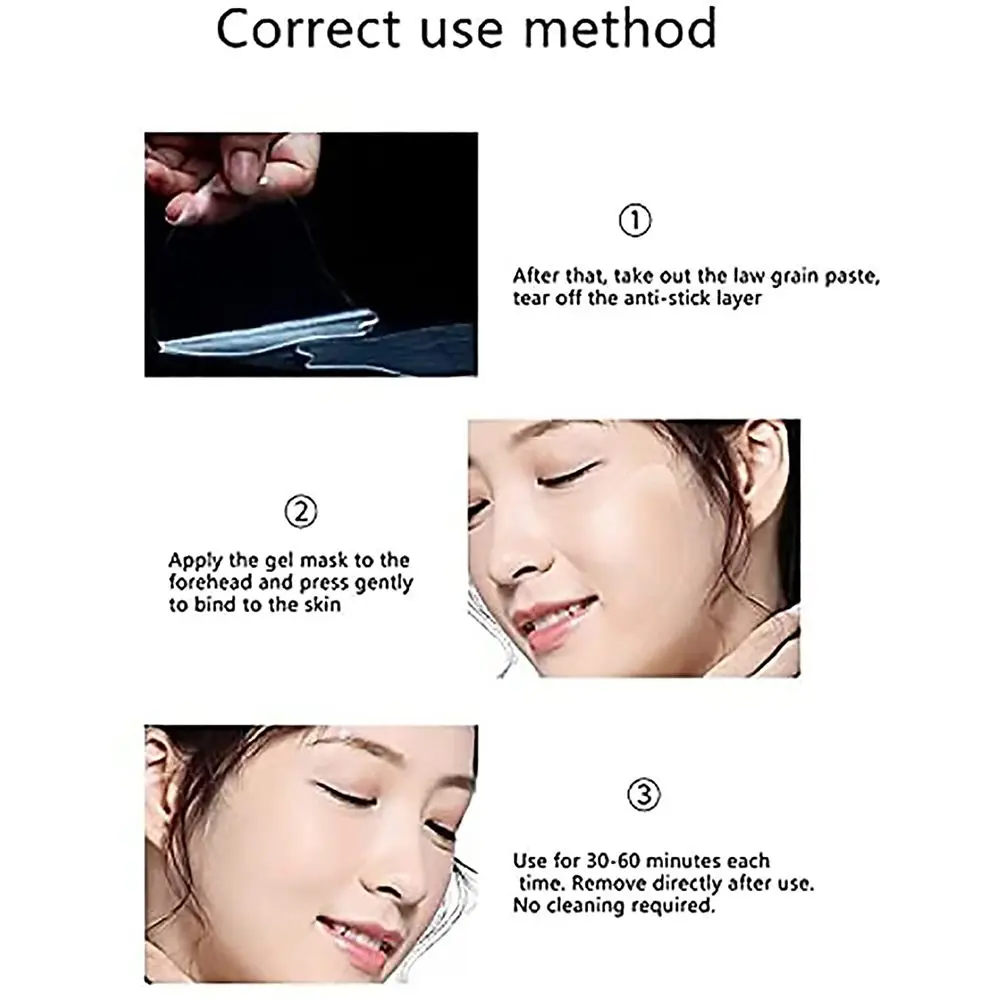 Correct use method

①

After that, take out the law grain paste, tear off the anti-stick layer

②

Apply the gel mask to the forehead and press gently to bind to the skin

③

Use for 30-60 minutes each time. Remove directly after use. No cleaning required.