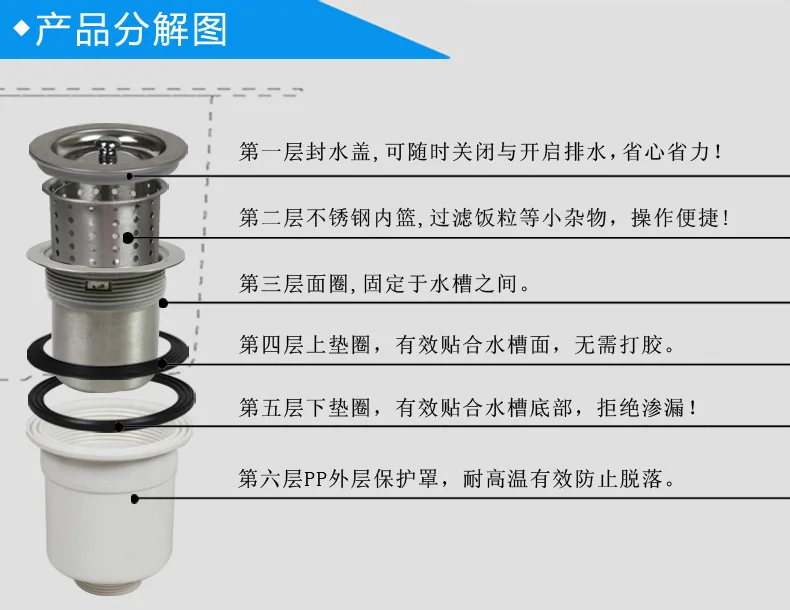 ◆产品分解图

第一层封水盖，可随时关闭与开启排水，省心省力！

第二层不锈钢内篮，过滤饭粒等小杂物，操作便捷！

第三层面圈，固定于水槽之间。

第四层上垫圈，有效贴合水槽面，无需打胶。

第五层下垫圈，有效贴合水槽底部，拒绝渗漏！

第六层PP外层保护罩，耐高温有效防止脱落。