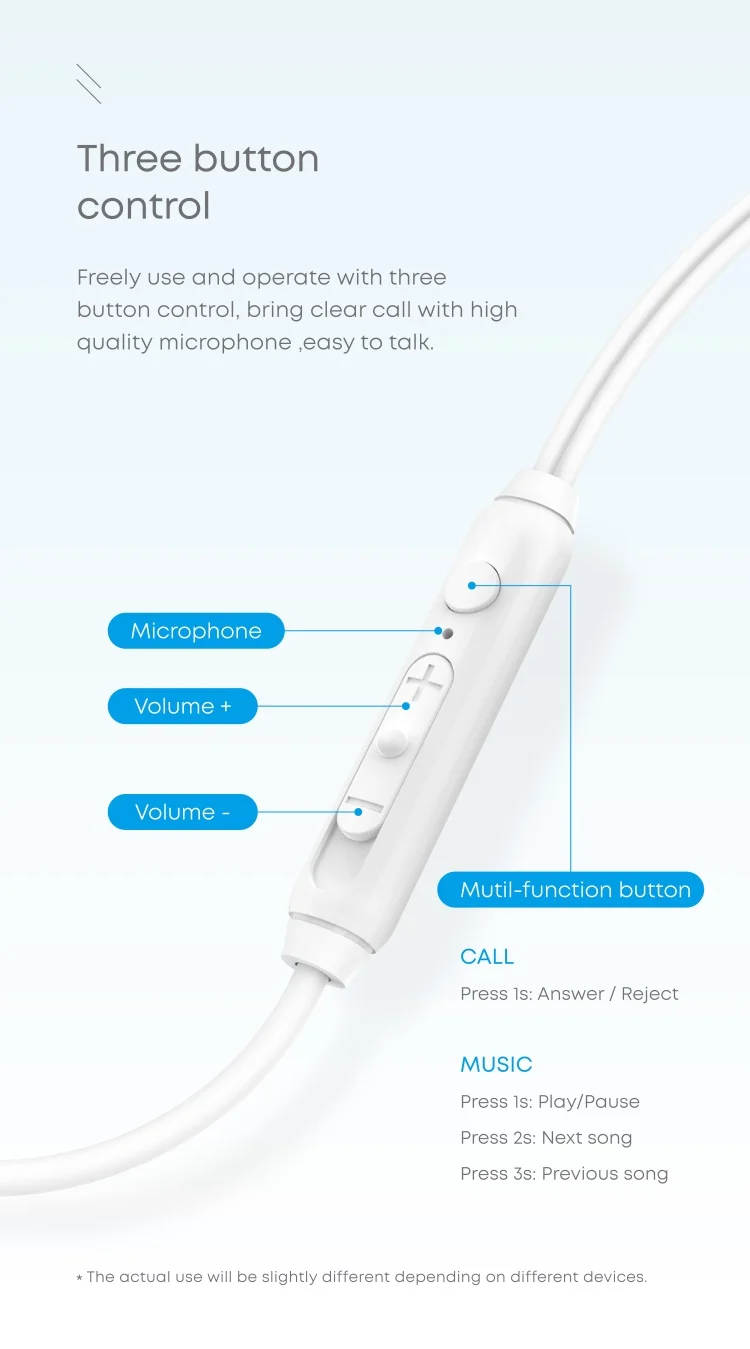 Three button control

Freely use and operate with three button control, bring clear call with high quality microphone ,easy to talk.

Microphone

Volume +

Volume -

Mutil-function button

CALL

Press 1s: Answer / Reject

MUSIC

Press 1s: Play/Pause

Press 2s: Next song

Press 3s: Previous song

* The actual use will be slightly different depending on different devices.