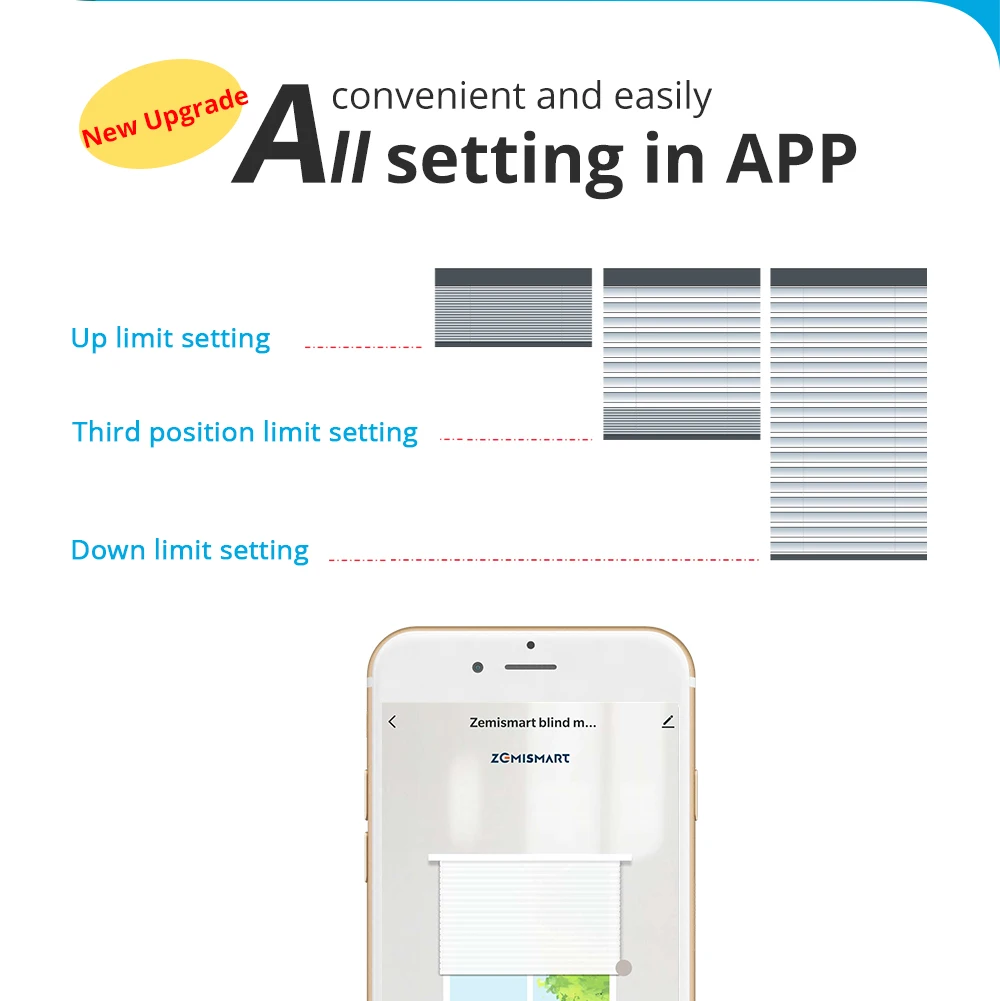 New Upgrade

convenient and easily

All setting in APP

Up limit setting

Third position limit setting

Down limit setting

Zemismart blind m...

ZEMISMART