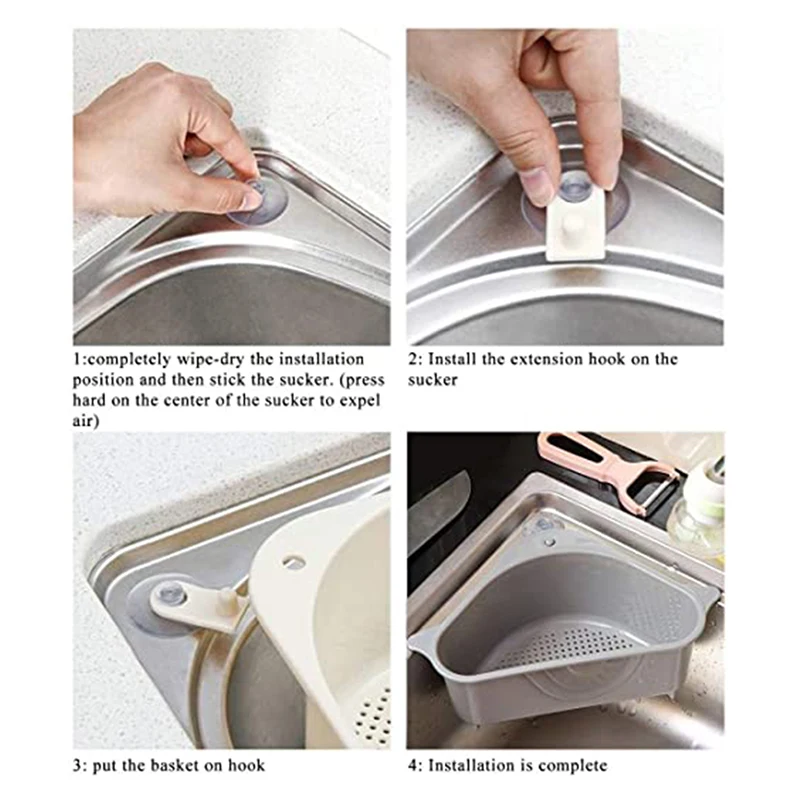 1:completely wipe-dry the installation position and then stick the sucker. (press hard on the center of the sucker to expel air)

2: Install the extension hook on the sucker

3: put the basket on hook

4: Installation is complete