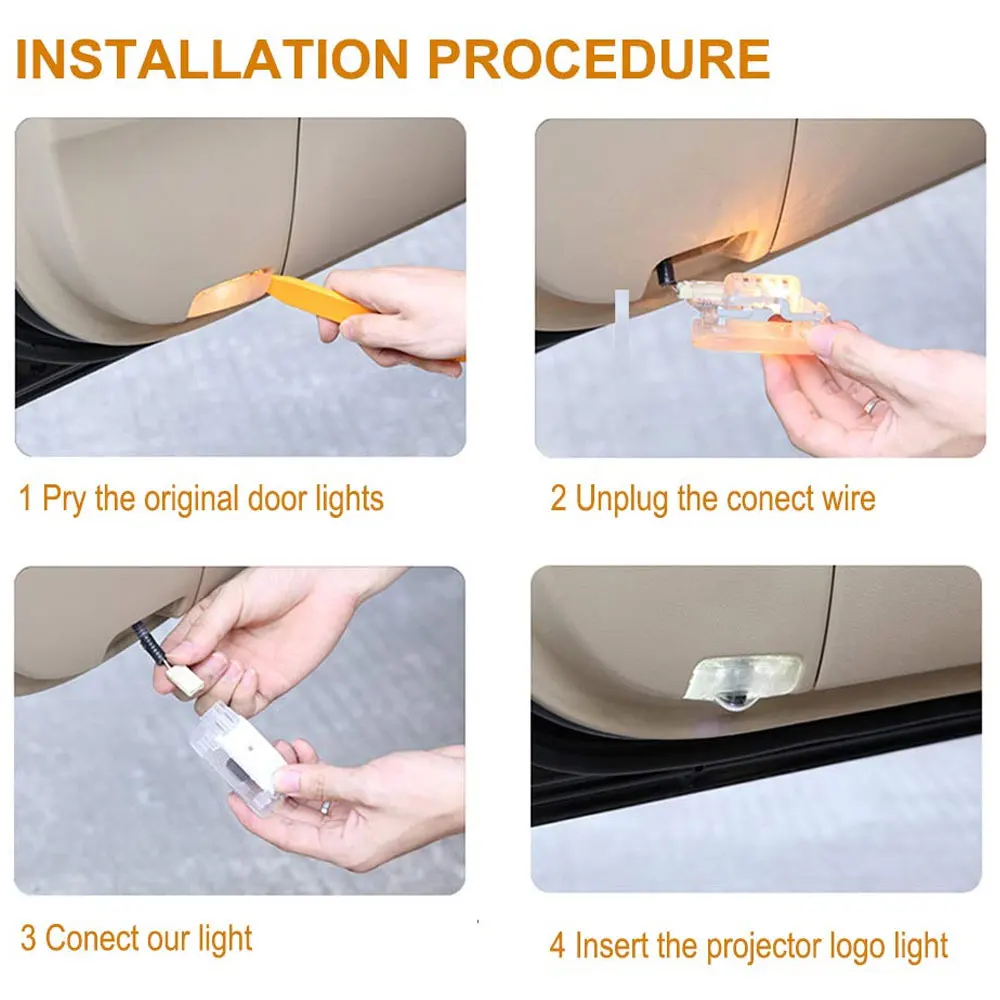 INSTALLATION PROCEDURE

1 Pry the original door lights

2 Unplug the conect wire

3 Conect our light

4 Insert the projector logo light