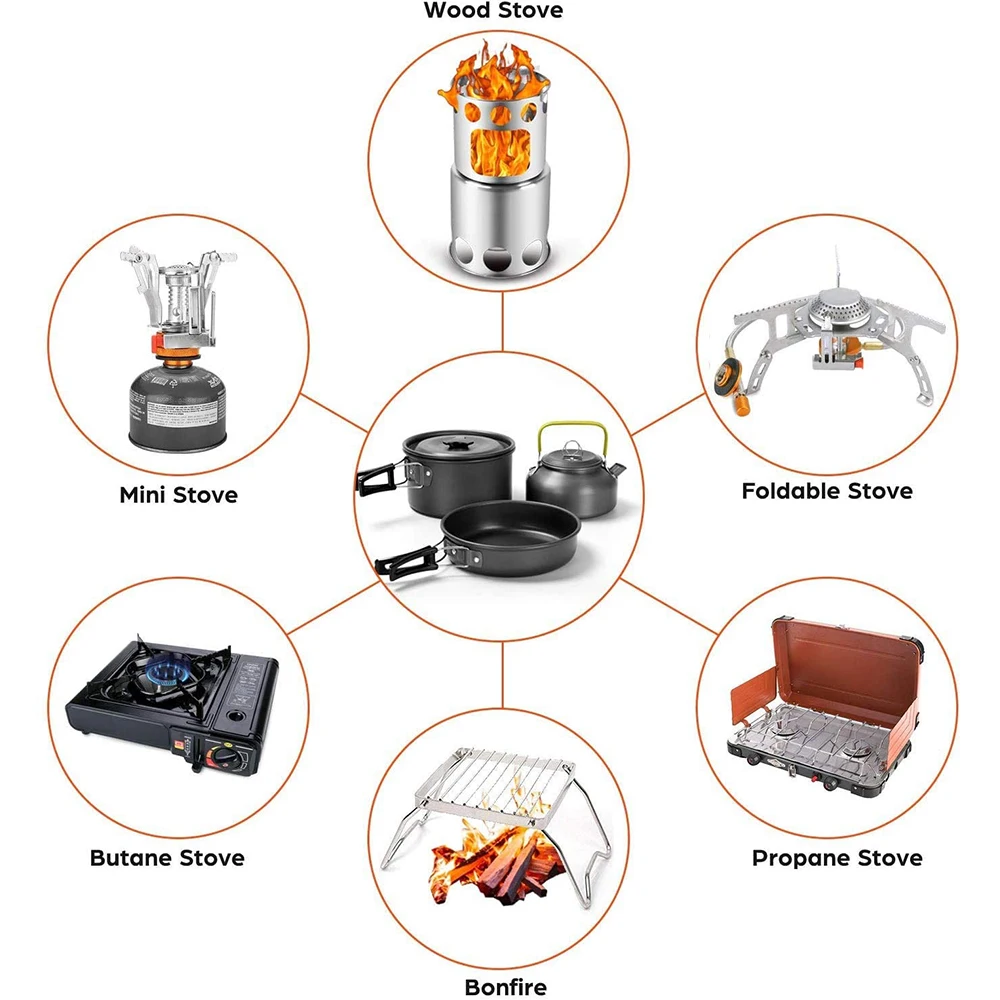 Wood Stove

Mini Stove

Foldable Stove

Butane Stove

Propane Stove

Bonfire