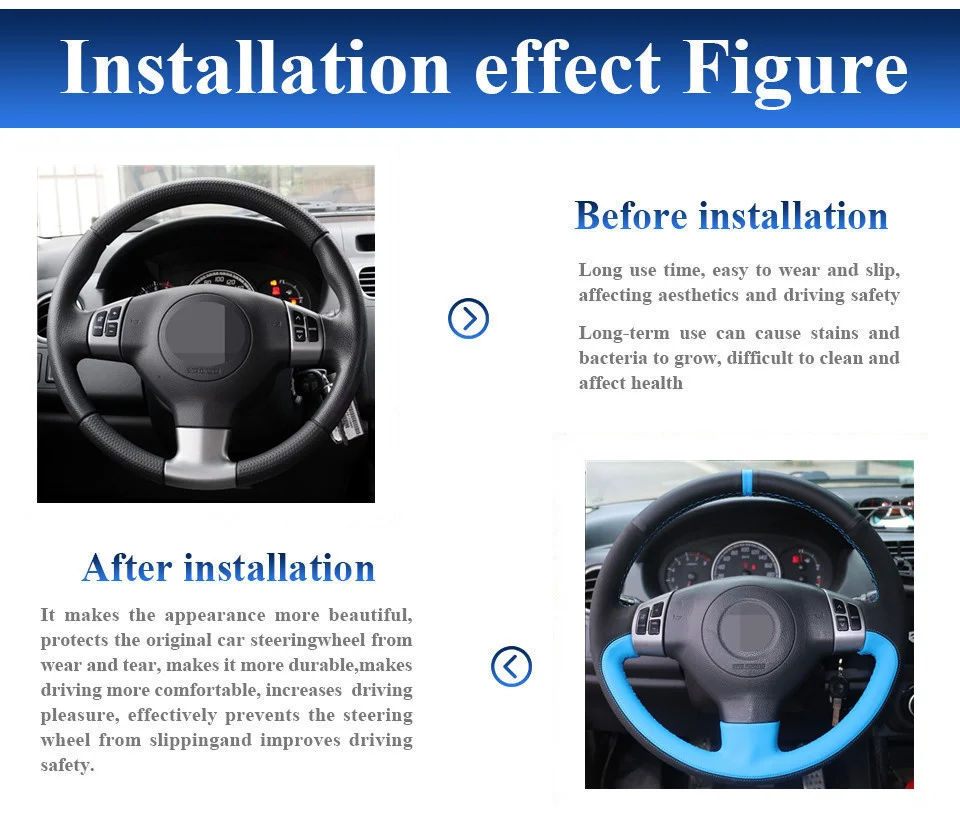 Installation effect Figure

Before installation

Long use time, easy to wear and slip, affecting aesthetics and driving safety

Long-term use can cause stains and bacteria to grow, difficult to clean and affect health

After installation

It makes the appearance more beautiful, protects the original car steeringwheel from wear and tear, makes it more durable,makes driving more comfortable, increases driving pleasure, effectively prevents the steering wheel from slippingand improves driving safety.