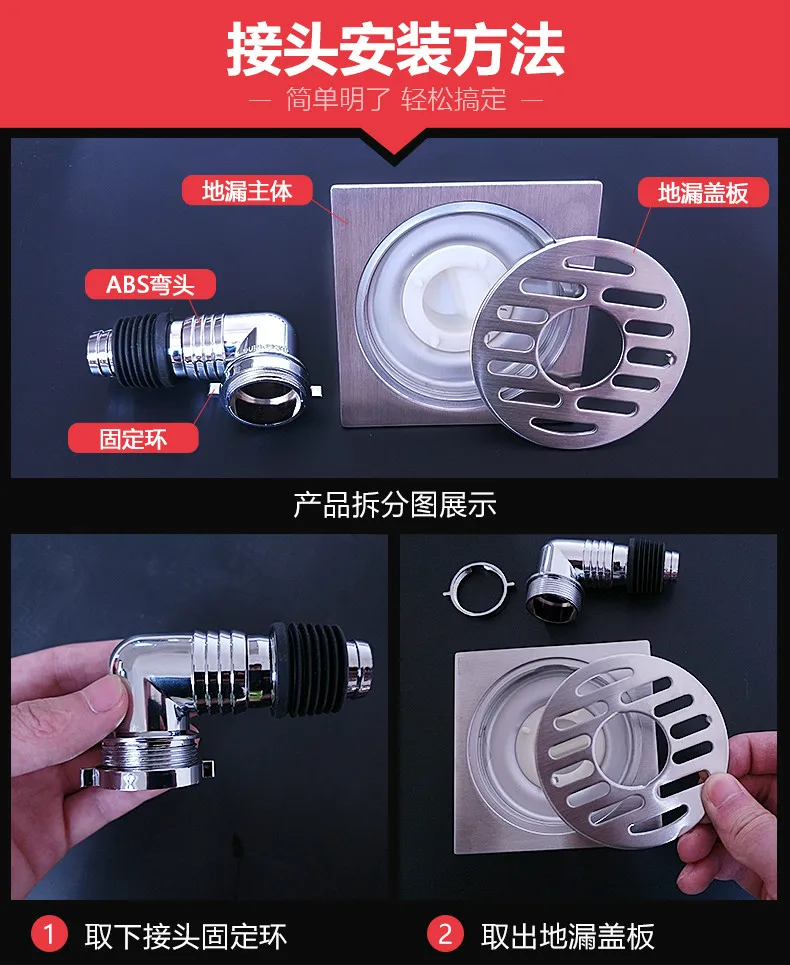 接头安装方法

— 简单明了 轻松搞定 —

地漏主体

地漏盖板

ABS弯头

固定环

产品拆分图展示

1 取下接头固定环

2 取出地漏盖板