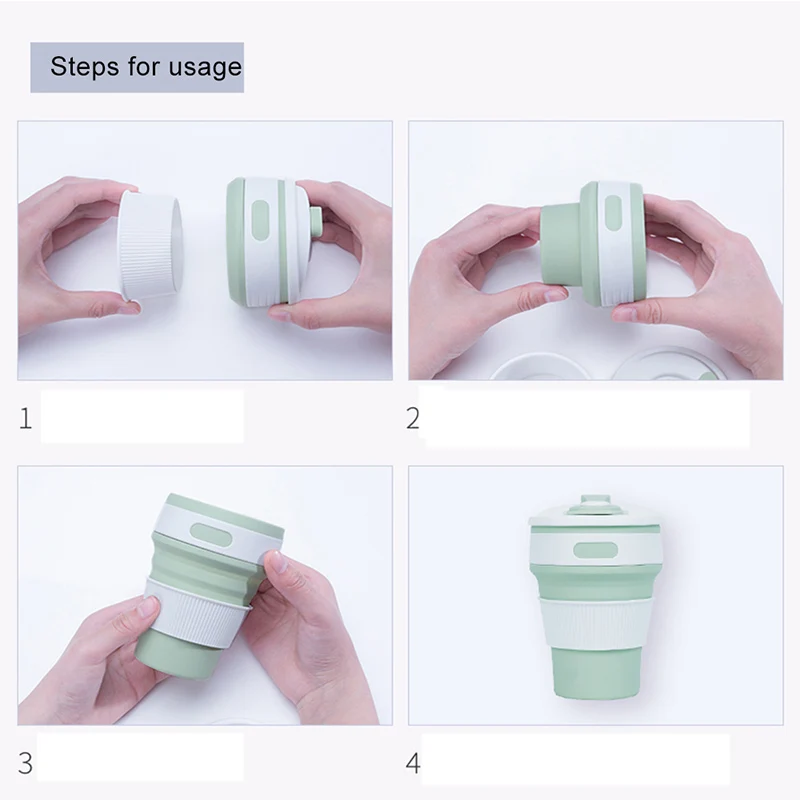 Steps for usage

1

2

3

4