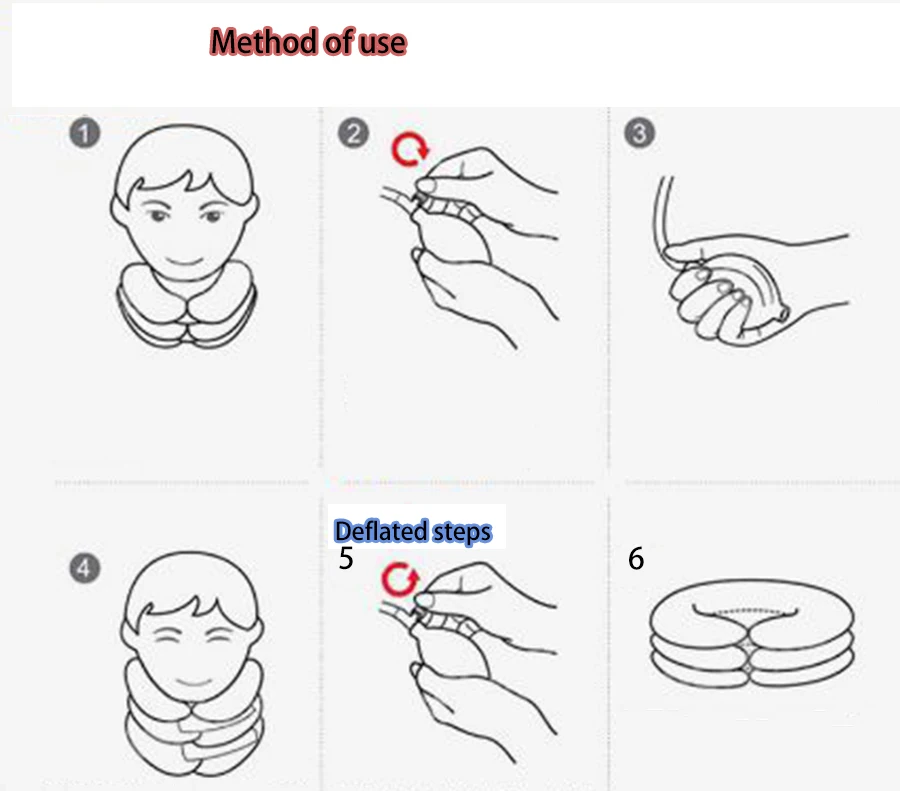 Method of use

1

2

3

4

Deflated steps

5

6