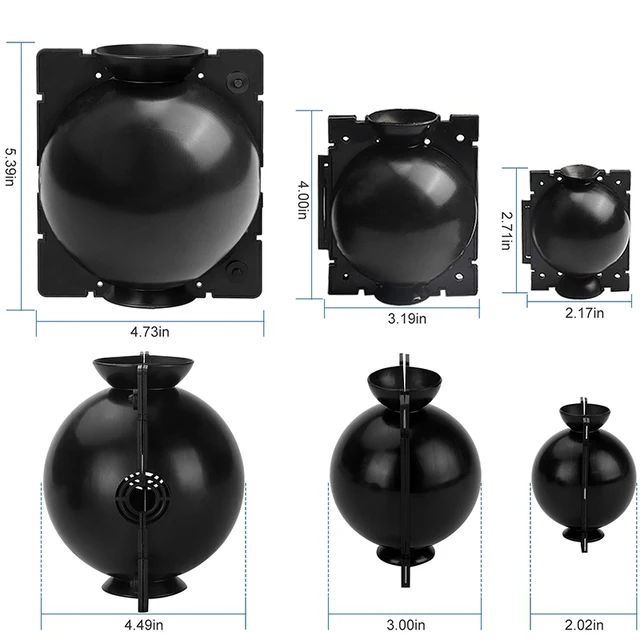 5.39in
4.73in
4.00in
3.19in
2.71in
2.17in
4.49in
3.00in
2.02in