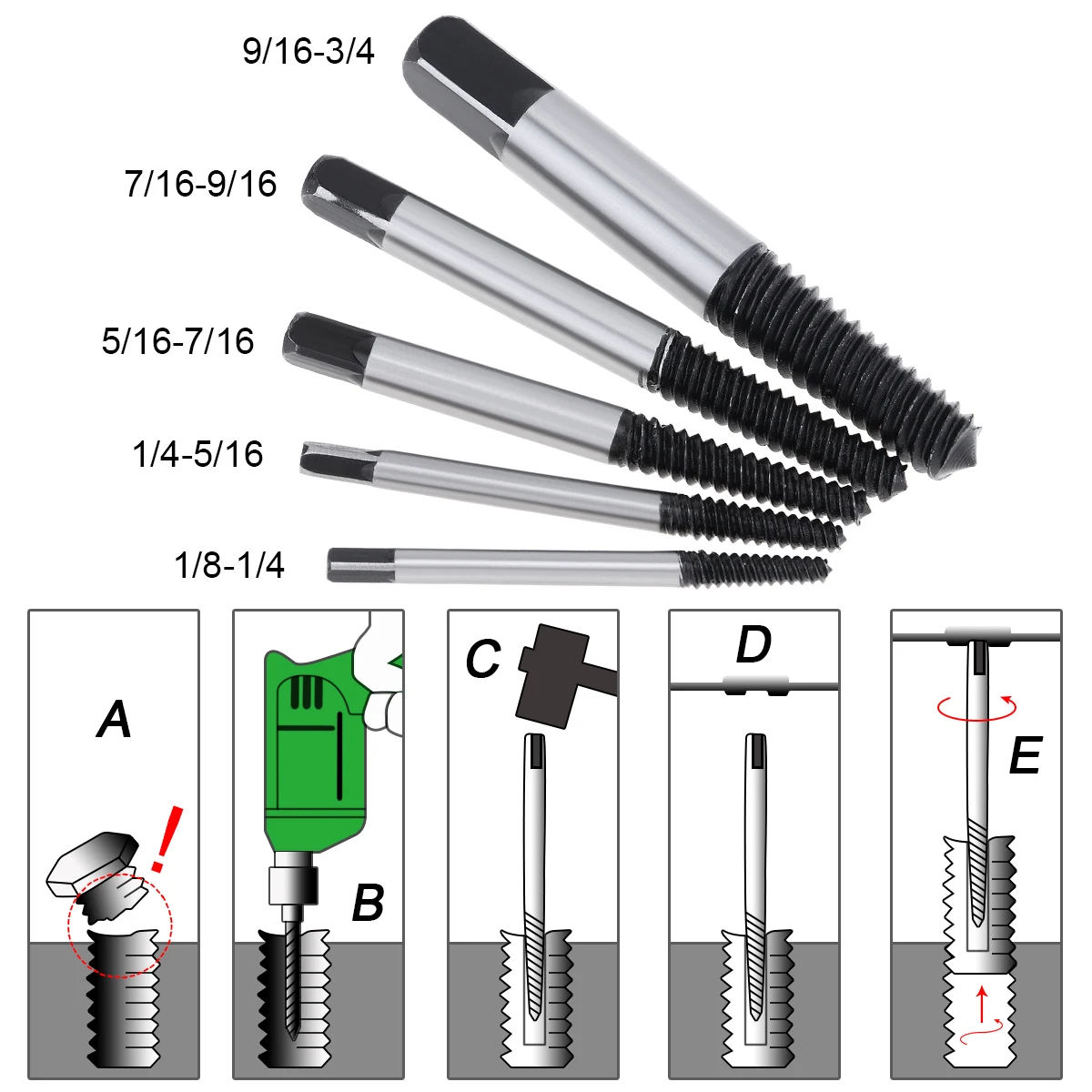 9/16-3/4

7/16-9/16

5/16-7/16

1/4-5/16

1/8-1/4

A

!

B

C

D

E