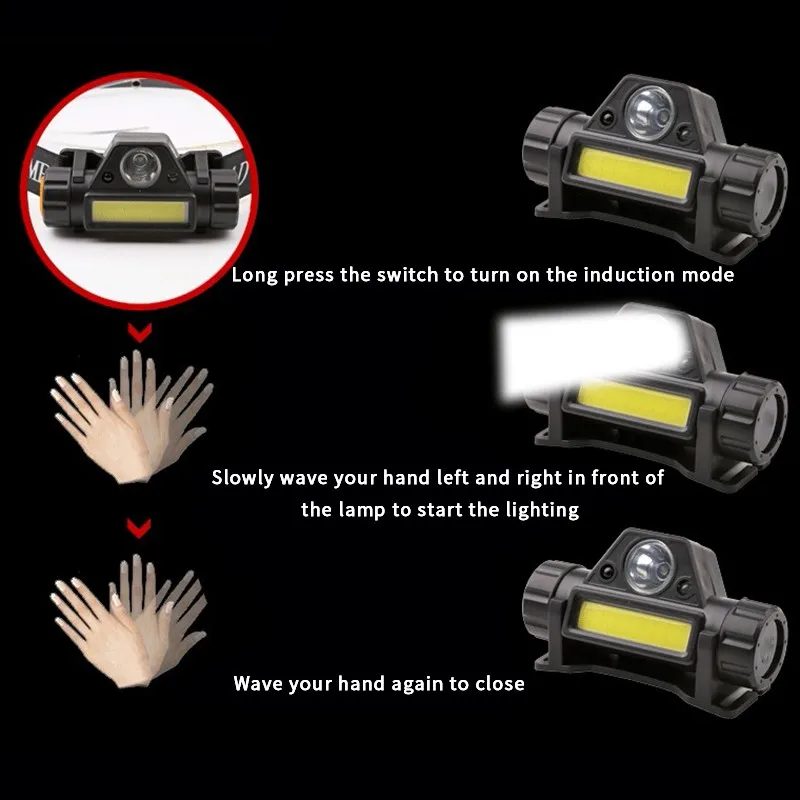 Long press the switch to turn on the induction mode

Slowly wave your hand left and right in front of the lamp to start the lighting

Wave your hand again to close