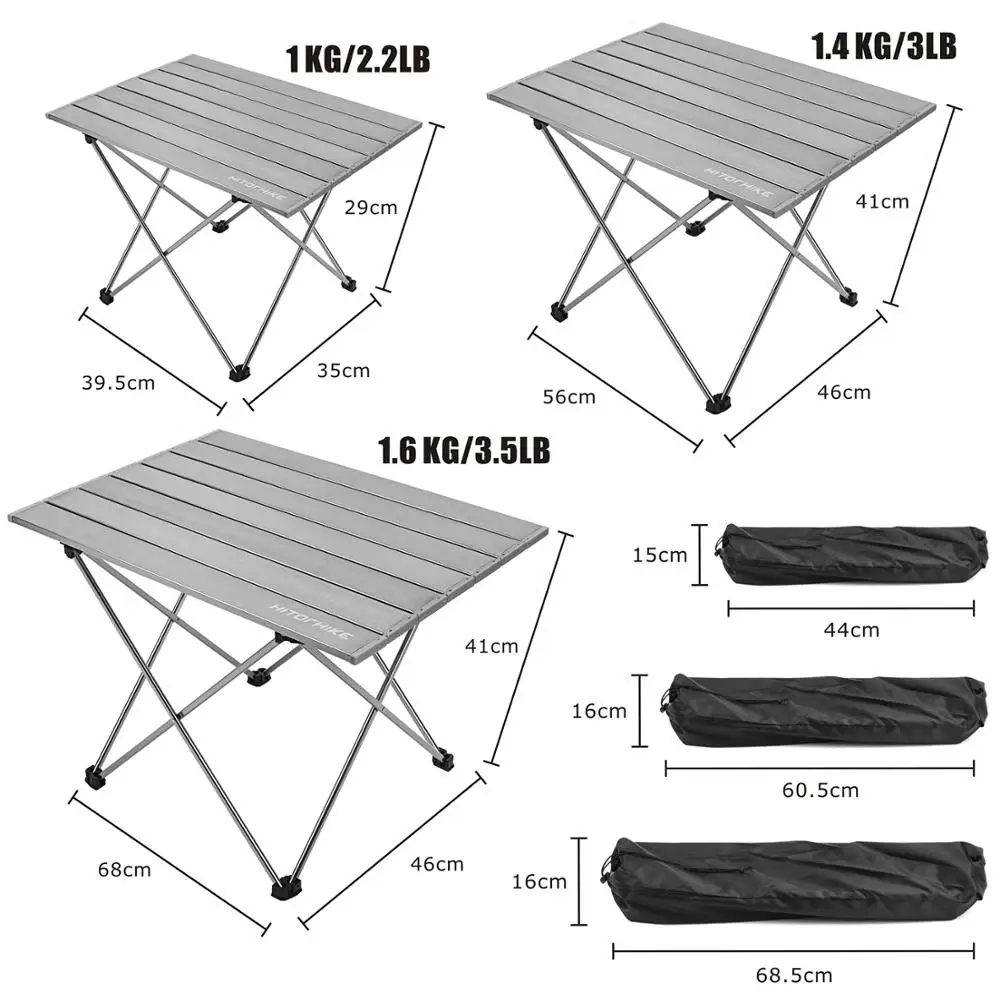 1 KG/2.2LB

HITORHIKE

29cm

39.5cm

35cm

1.4 KG/3LB

HITORHIKE

41cm

56cm

46cm

1.6 KG/3.5LB

HITORHIKE

41cm

68cm

46cm

15cm

44cm

16cm

60.5cm

16cm

68.5cm